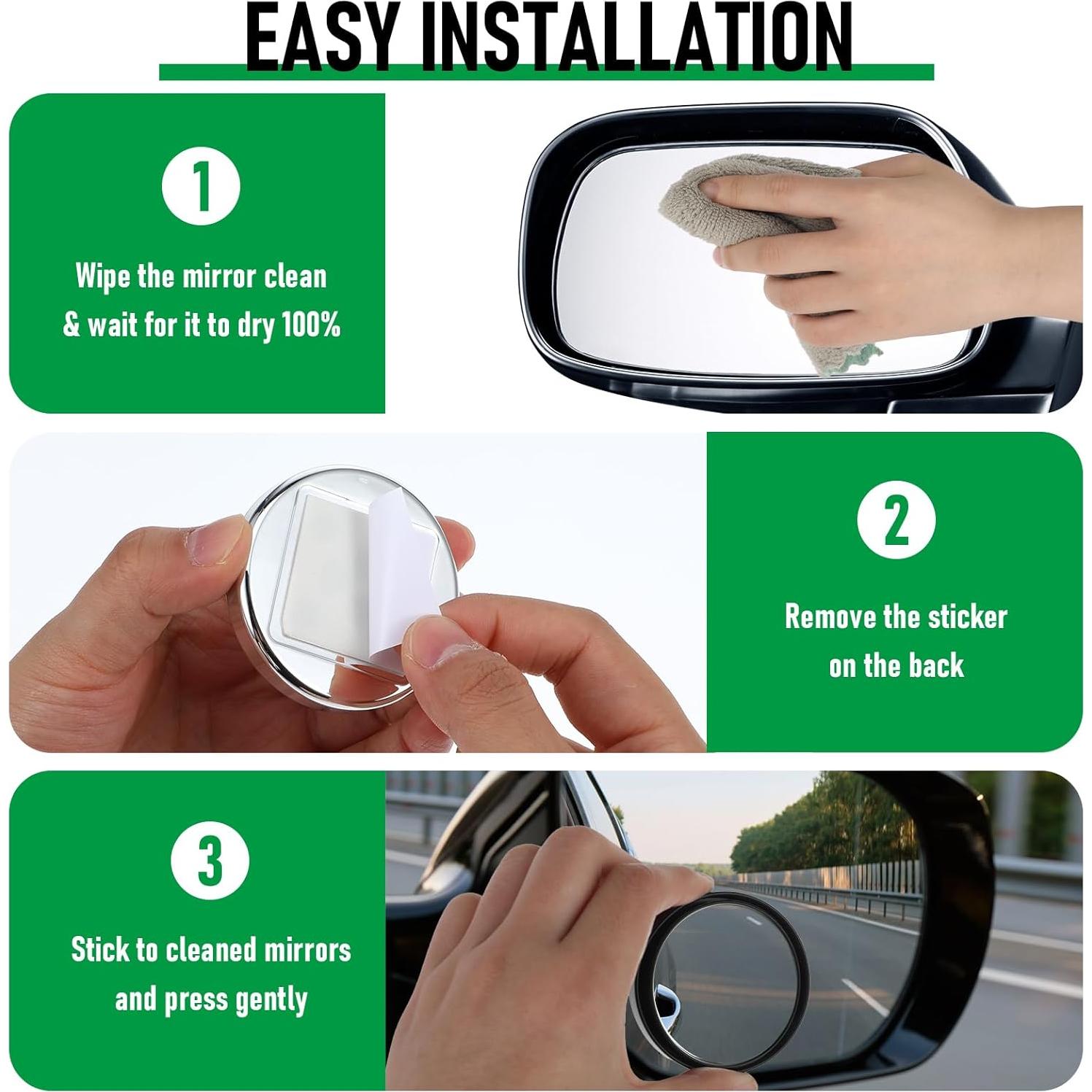 EASY INSTALLATION

1

Wipe the mirror clean & wait for it to dry 100%

2

Remove the sticker on the back

3

Stick to cleaned mirrors and press gently