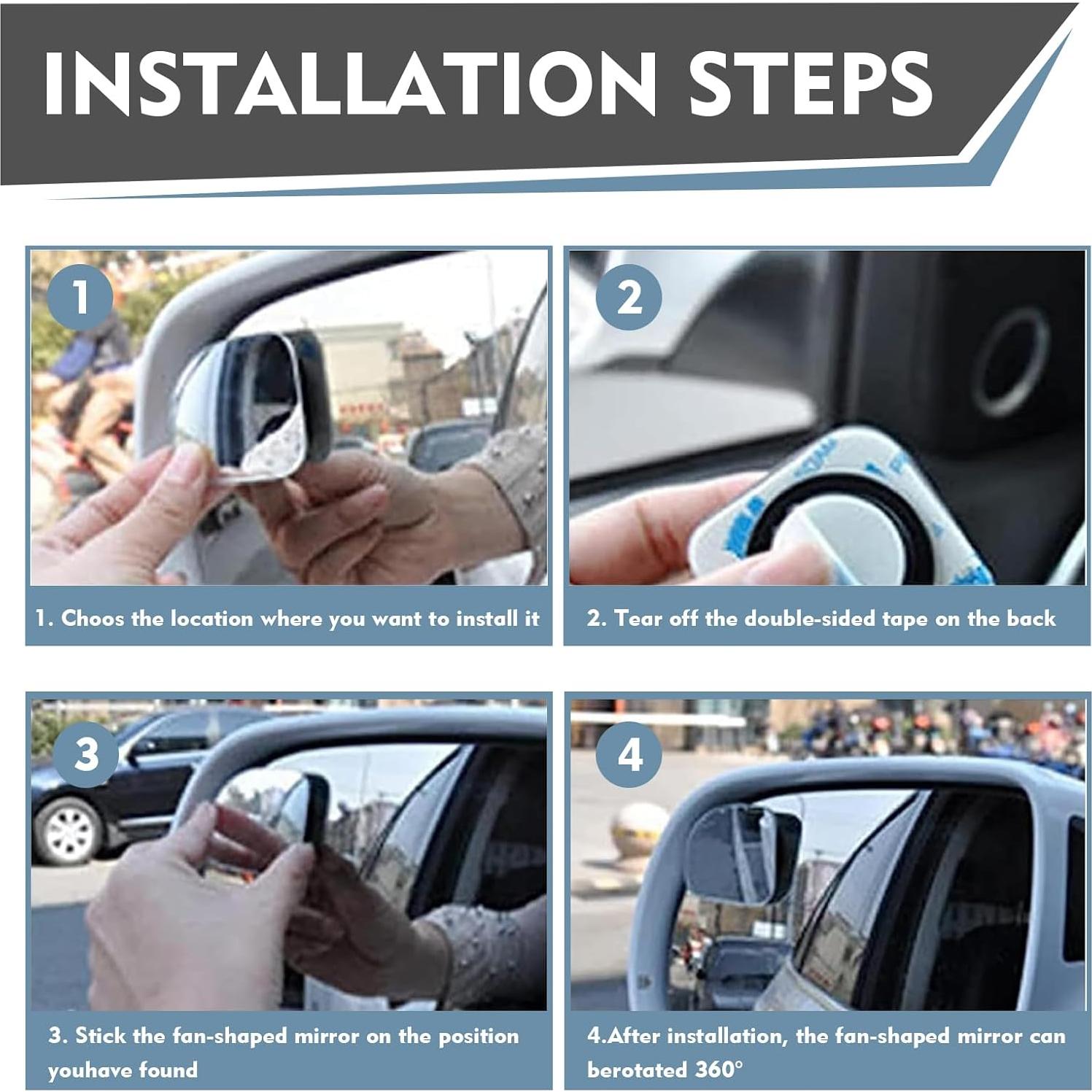 INSTALLATION STEPS

1

1. Choos the location where you want to install it

2

2. Tear off the double-sided tape on the back

3

3. Stick the fan-shaped mirror on the position youhave found

4

4.After installation, the fan-shaped mirror can berotated 360°