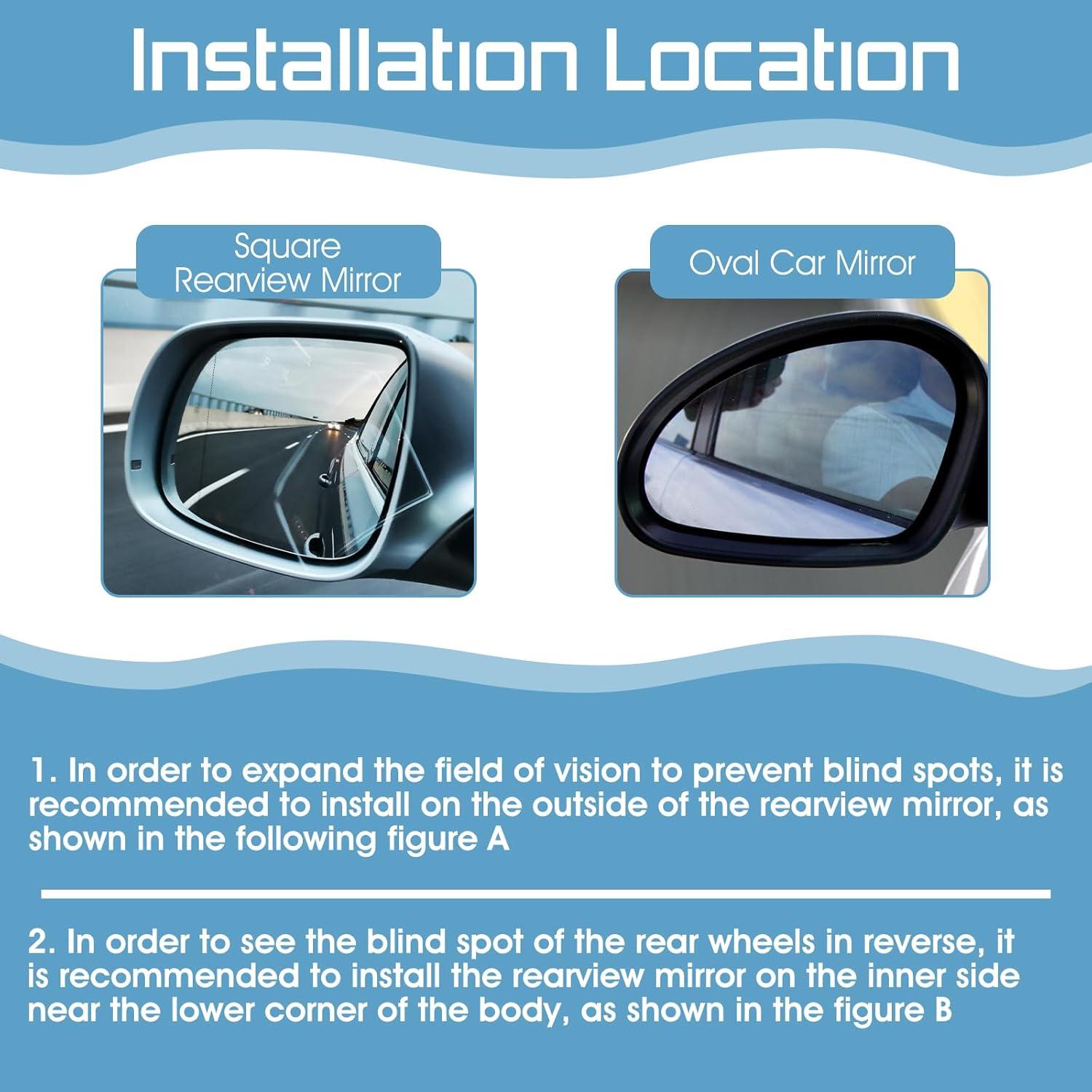 Installation Location

Square Rearview Mirror

Oval Car Mirror

1. In order to expand the field of vision to prevent blind spots, it is recommended to install on the outside of the rearview mirror, as shown in the following figure A

2. In order to see the blind spot of the rear wheels in reverse, it is recommended to install the rearview mirror on the inner side near the lower corner of the body, as shown in the figure B