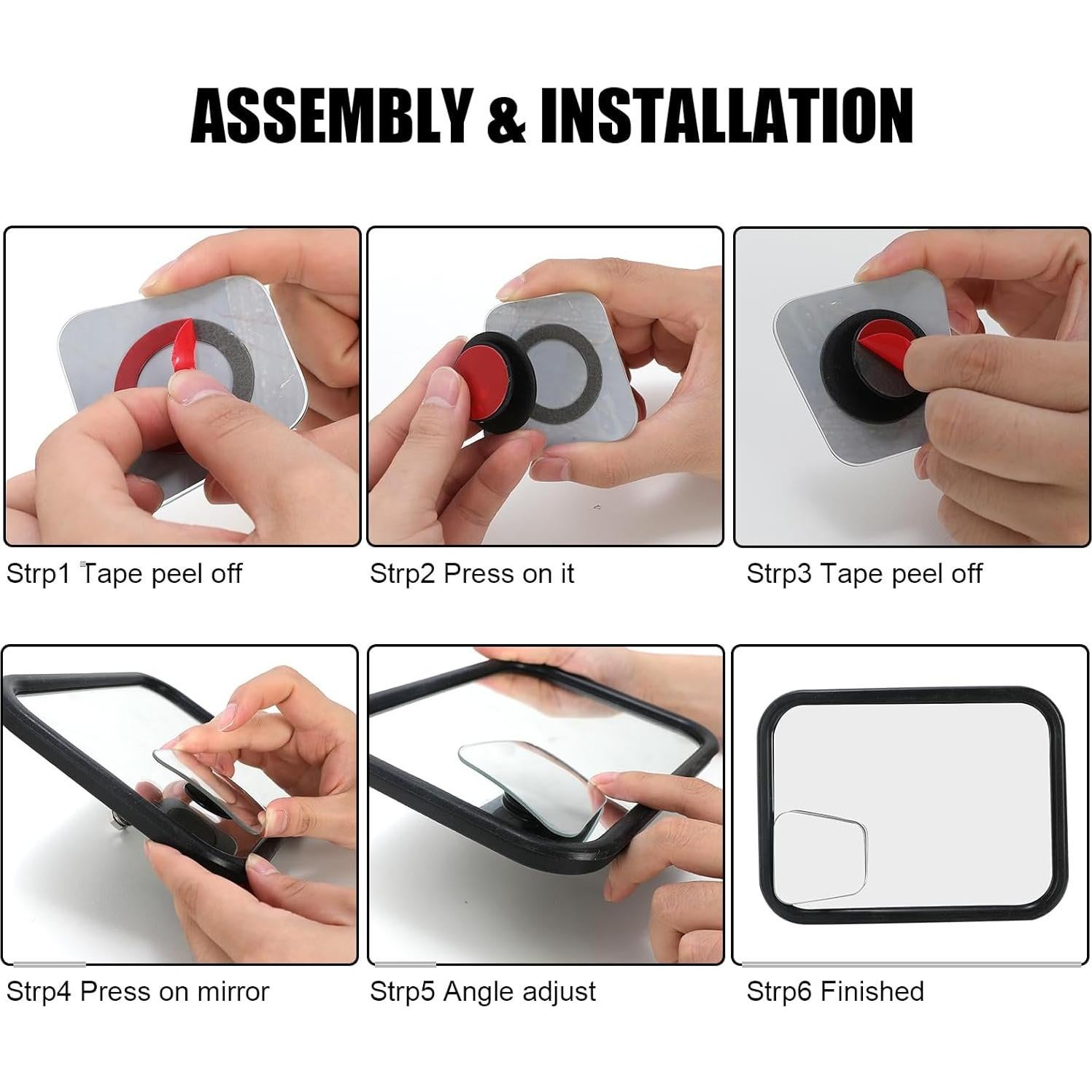 ASSEMBLY & INSTALLATION

Strp1 Tape peel off

Strp2 Press on it

Strp3 Tape peel off

Strp4 Press on mirror

Strp5 Angle adjust

Strp6 Finished