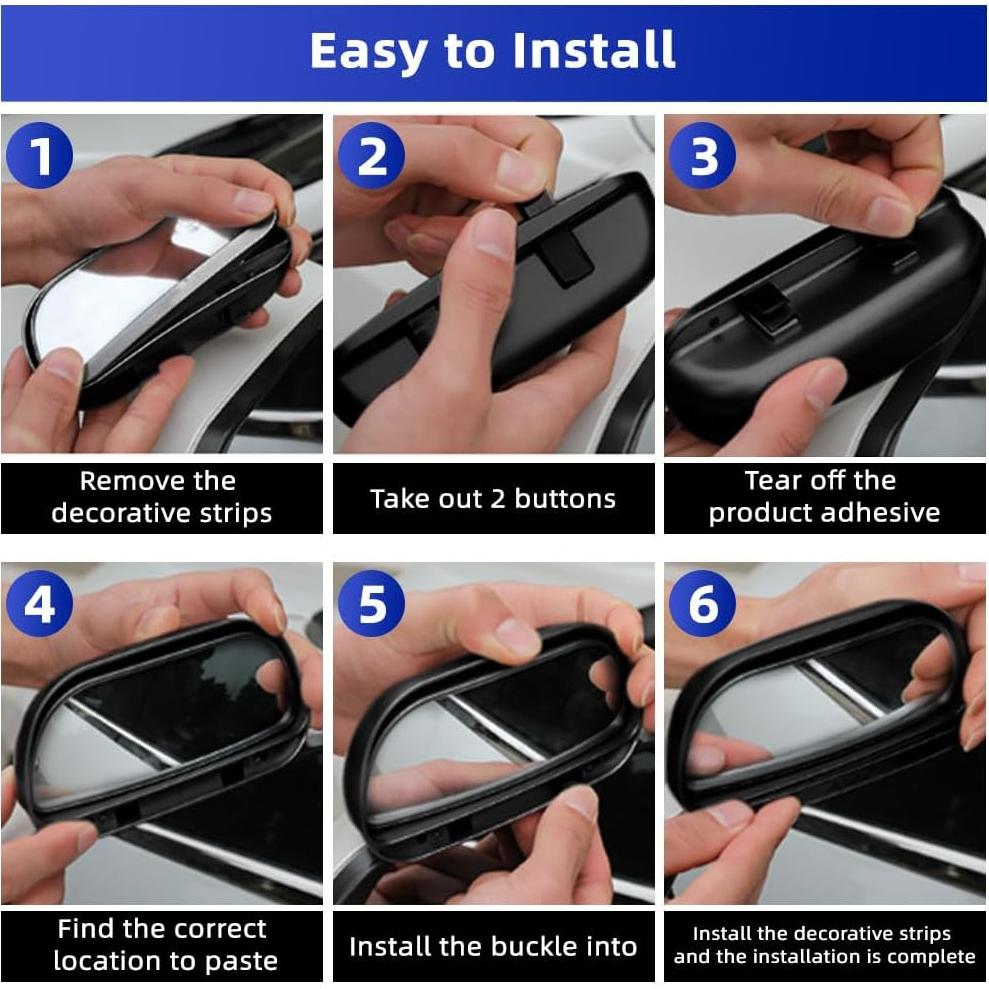 Easy to Install

1

Remove the decorative strips

2

Take out 2 buttons

3

Tear off the product adhesive

4

Find the correct location to paste

5

Install the buckle into

6

Install the decorative strips and the installation is complete