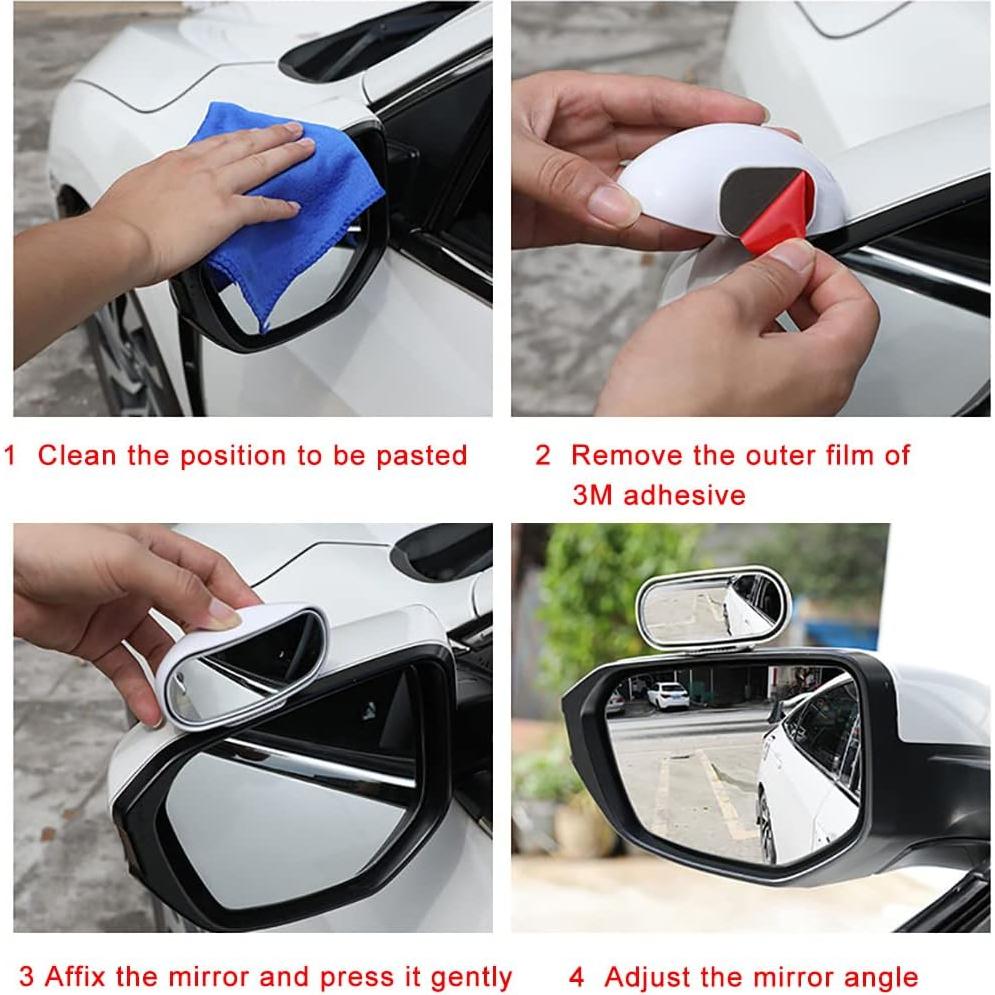 1 Clean the position to be pasted

2 Remove the outer film of 3M adhesive

3 Affix the mirror and press it gently

4 Adjust the mirror angle