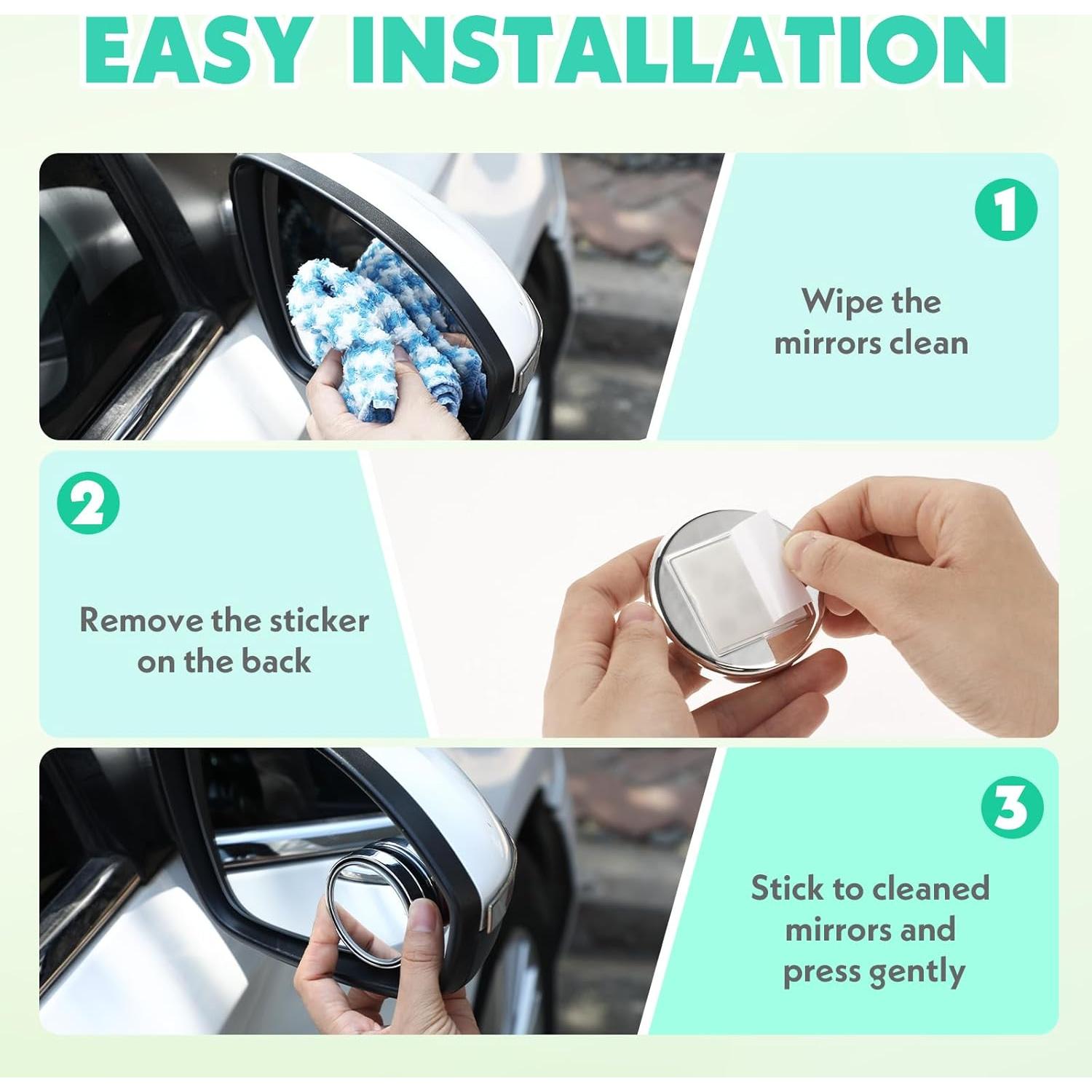 EASY INSTALLATION

1

Wipe the mirrors clean

2

Remove the sticker on the back

3

Stick to cleaned mirrors and press gently