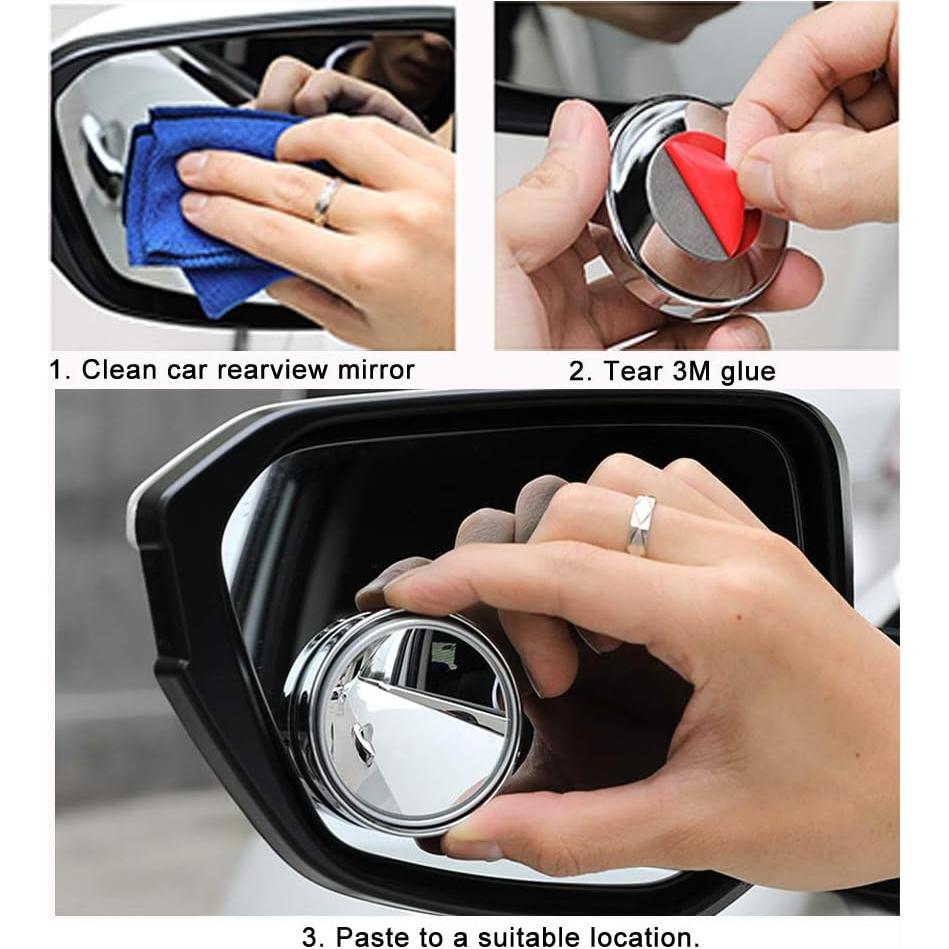 1. Clean car rearview mirror

2. Tear 3M glue

3. Paste to a suitable location.