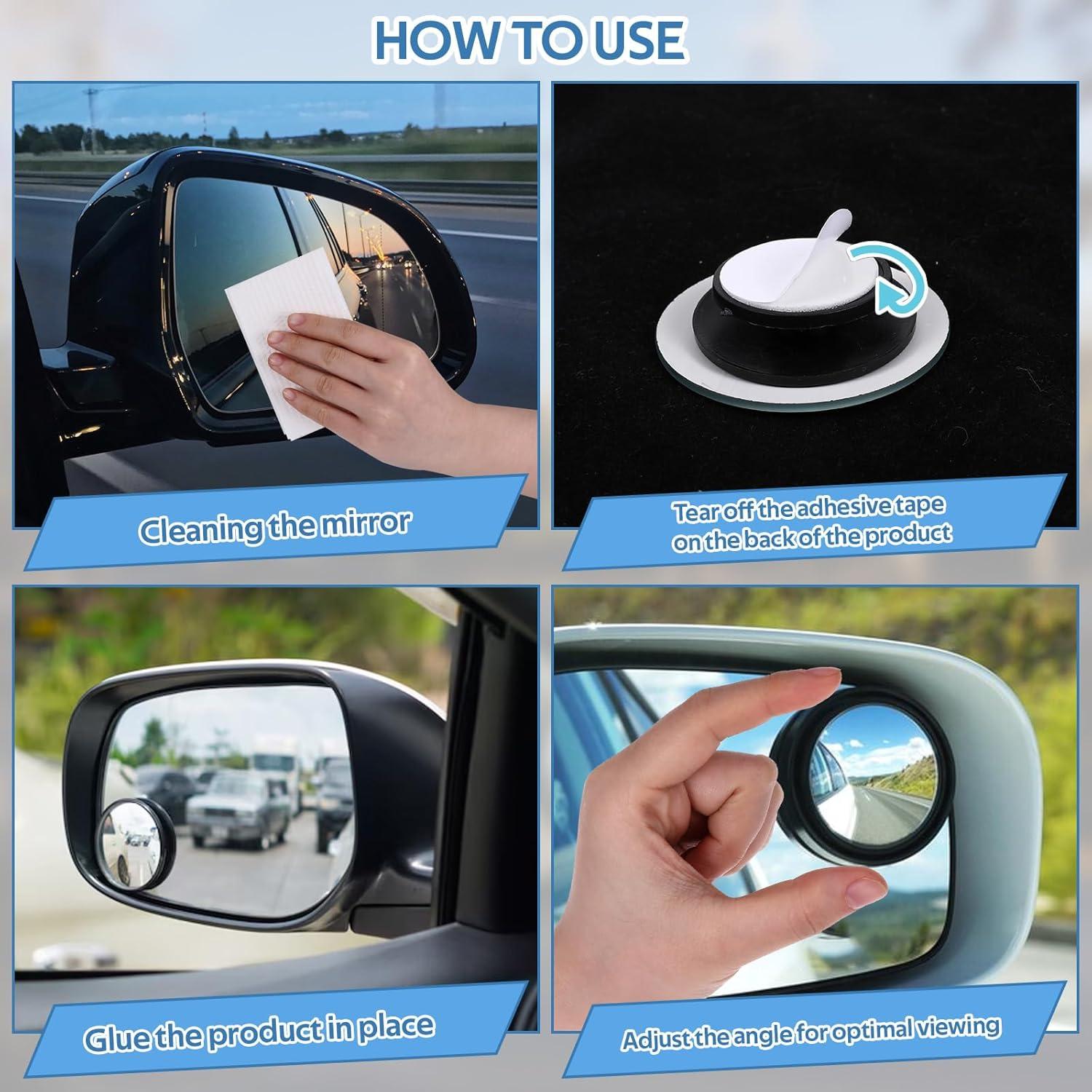 HOW TO USE

Cleaning the mirror

Tear off the adhesive tape on the back of the product

Glue the product in place

Adjust the angle for optimal viewing