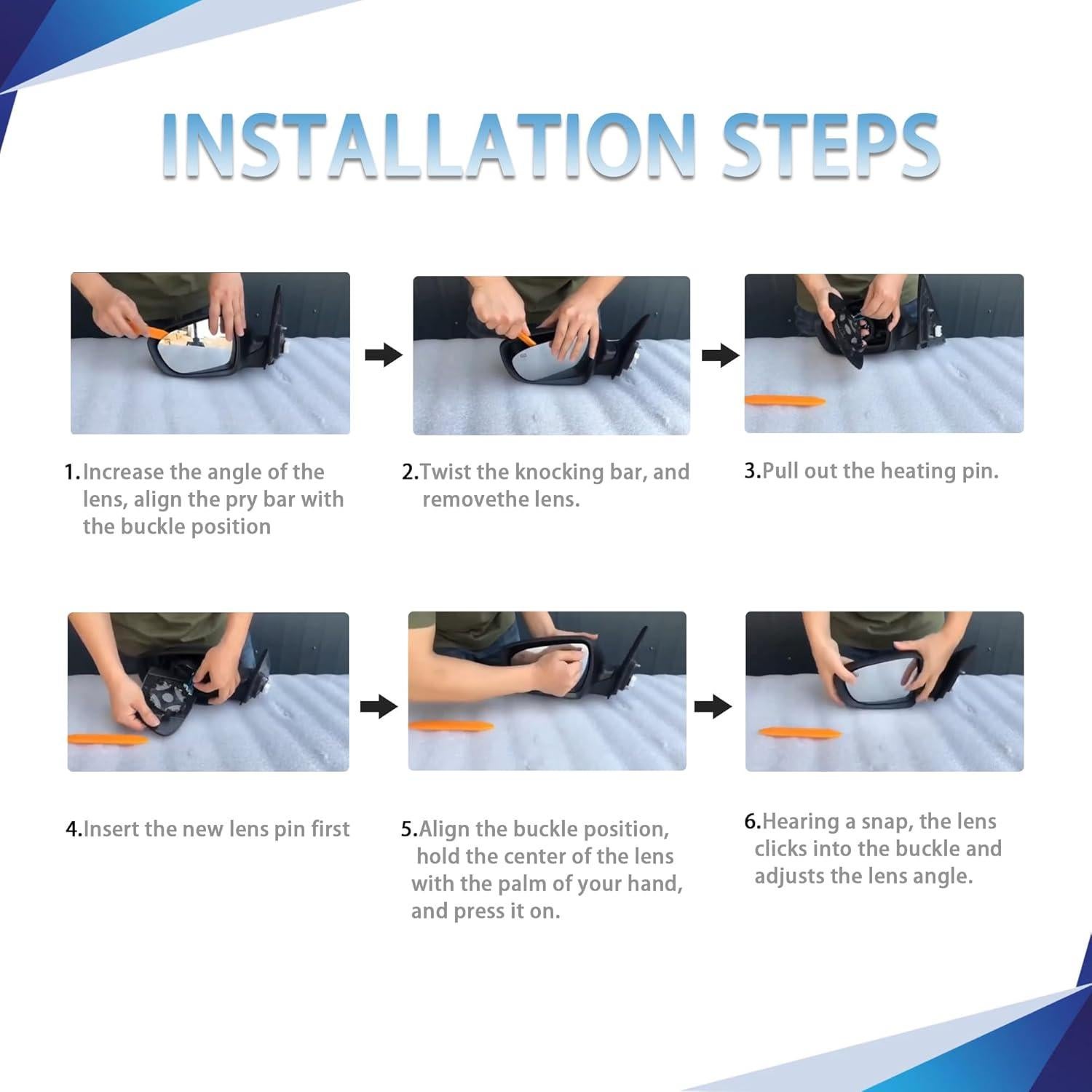 INSTALLATION STEPS

1.Increase the angle of the lens, align the pry bar with the buckle position

2.Twist the knocking bar, and removethe lens.

3.Pull out the heating pin.

4.Insert the new lens pin first

5.Align the buckle position, hold the center of the lens with the palm of your hand, and press it on.

6.Hearing a snap, the lens clicks into the buckle and adjusts the lens angle.