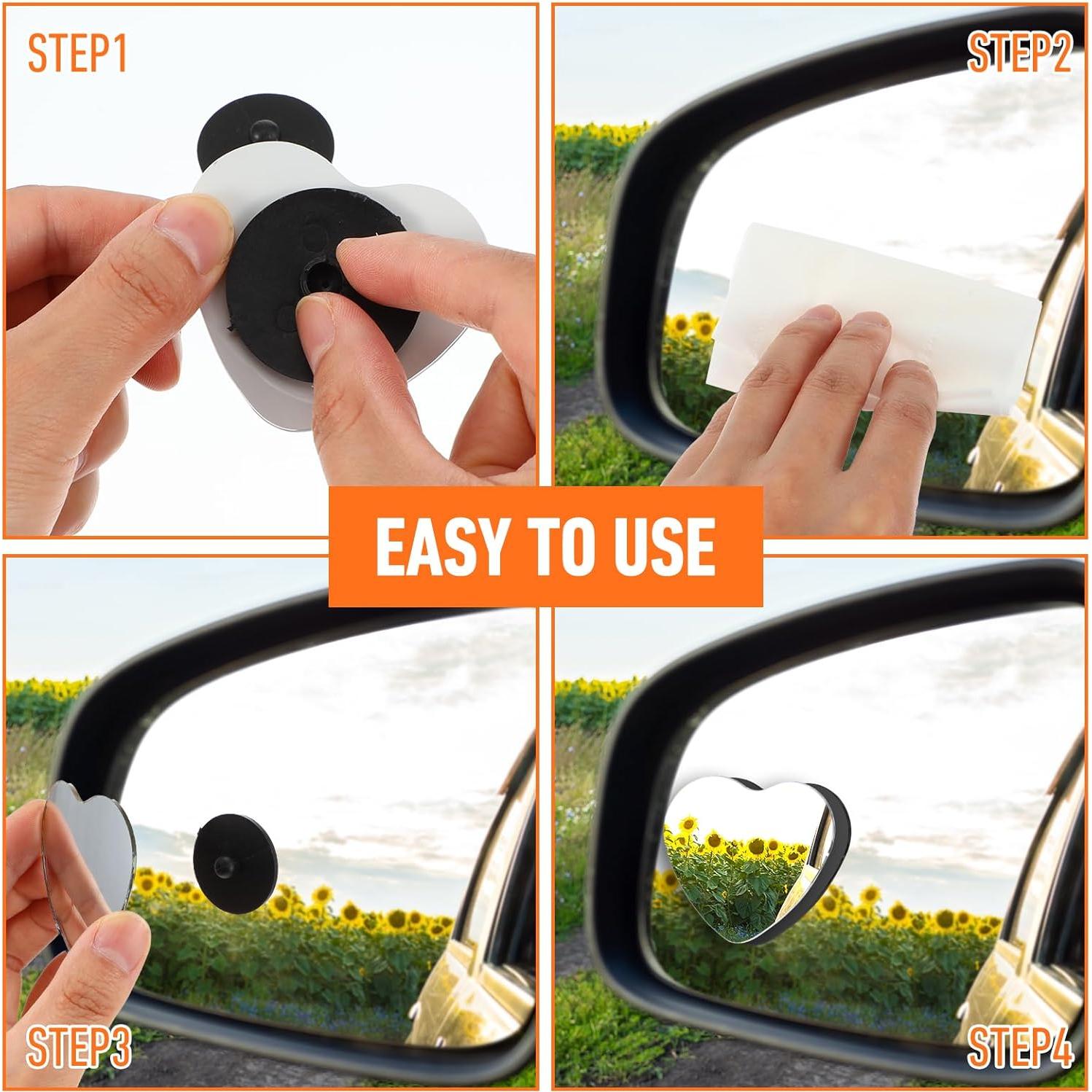 STEP1

STEP2

EASY TO USE

STEP3

STEP4