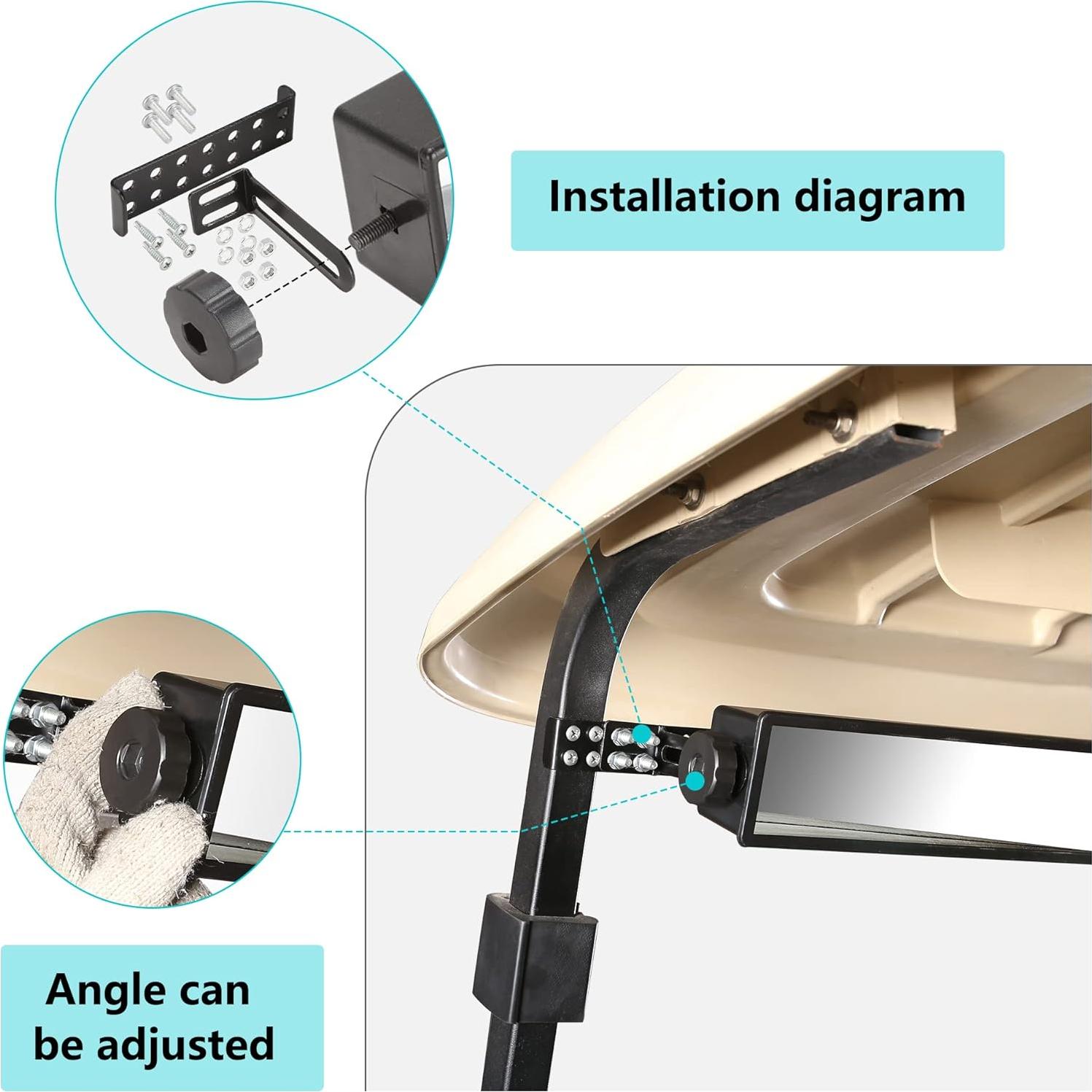 Installation diagram

Angle can be adjusted