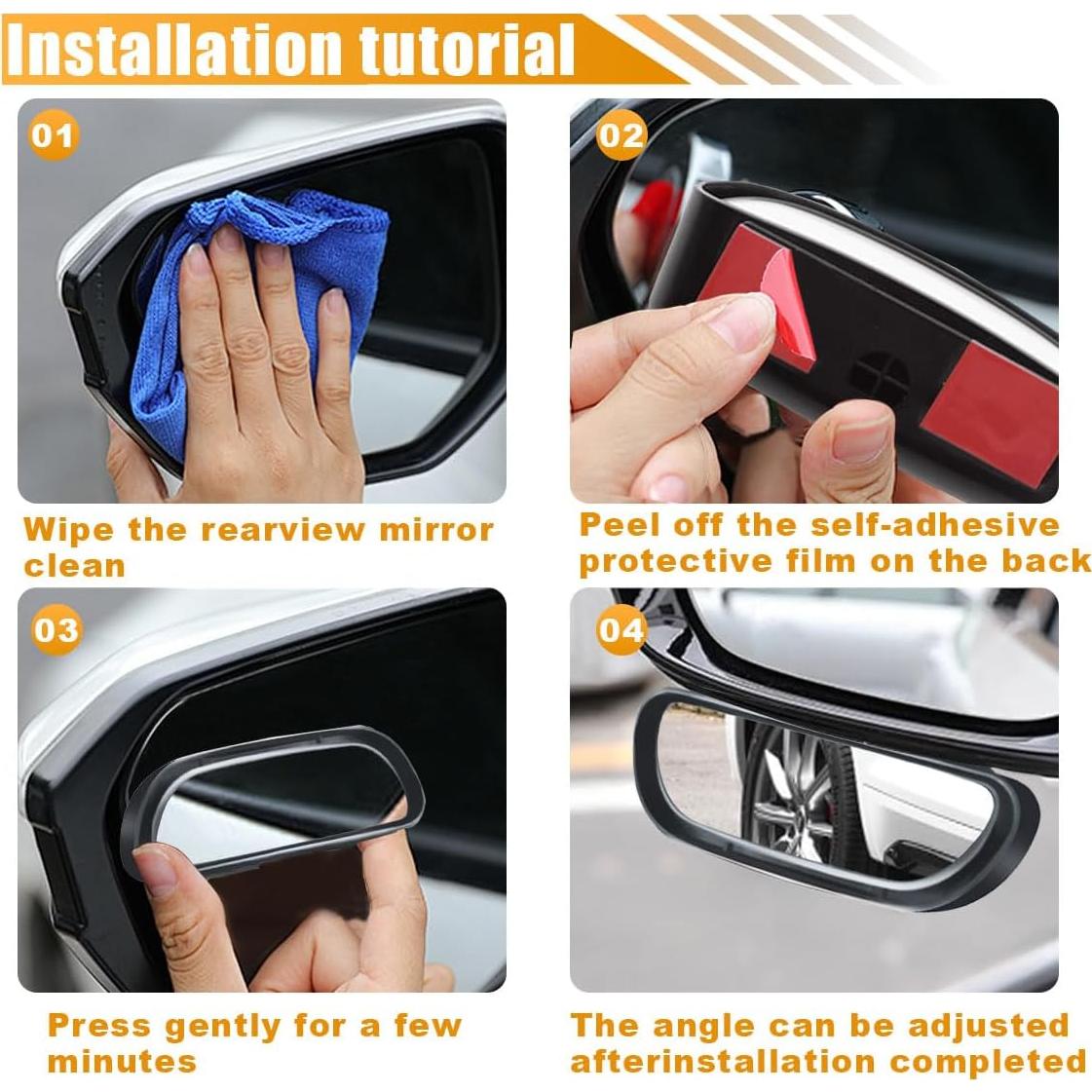 Installation tutorial

01

Wipe the rearview mirror clean

02

Peel off the self-adhesive protective film on the back

03

Press gently for a few minutes

04

The angle can be adjusted afterinstallation completed