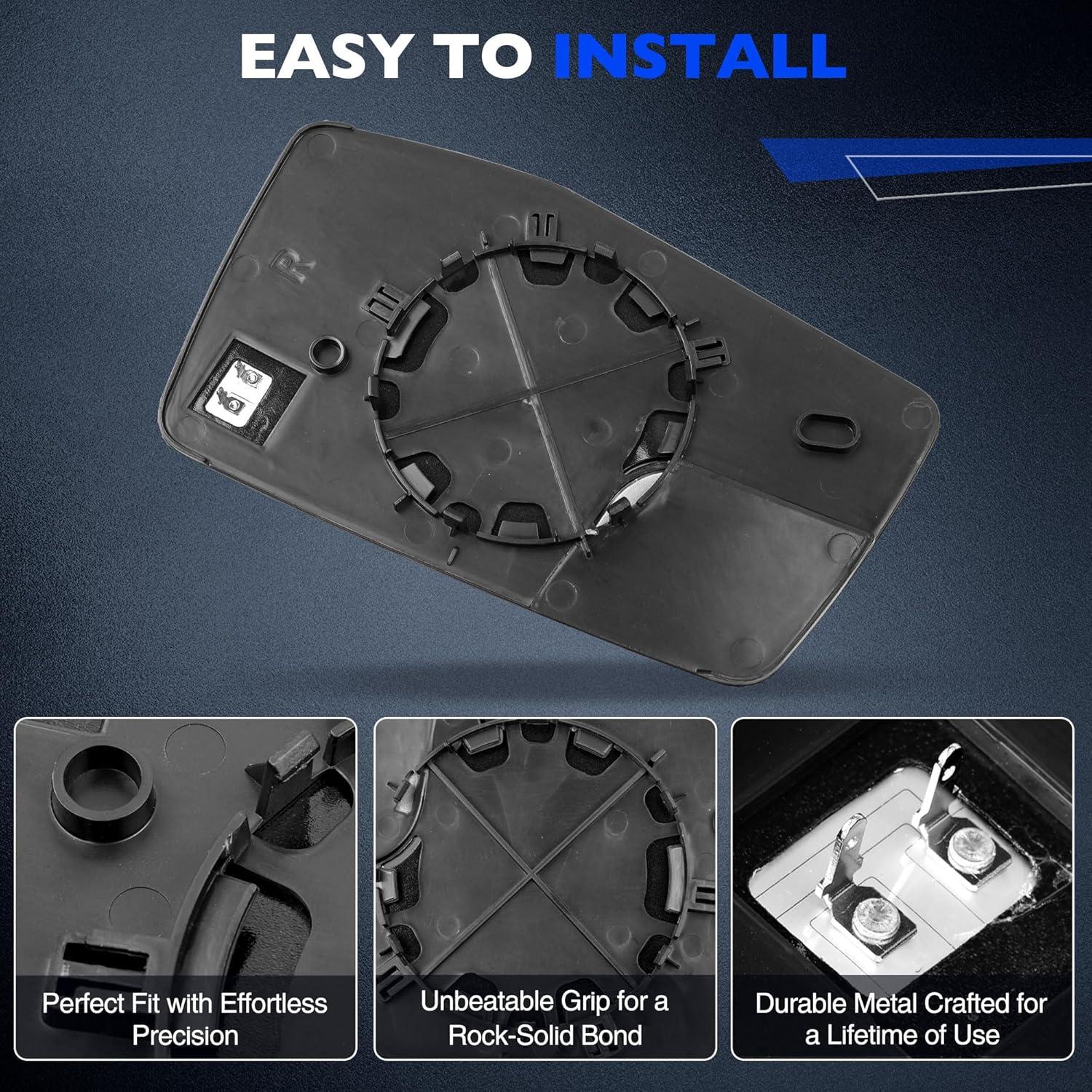 EASY TO INSTALL

R

Perfect Fit with Effortless Precision

Unbeatable Grip for a Rock-Solid Bond

Durable Metal Crafted for a Lifetime of Use