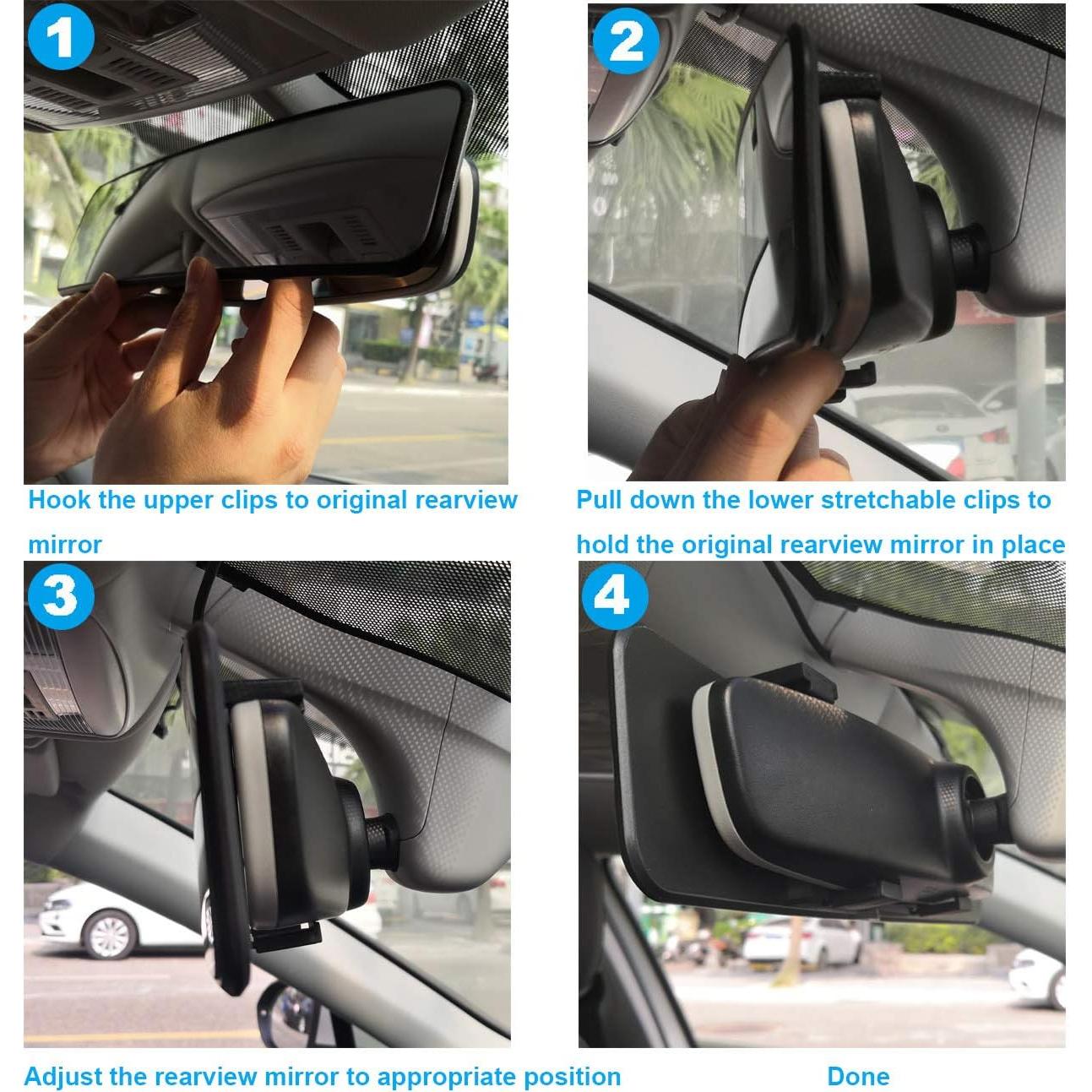 1

Hook the upper clips to original rearview mirror

2

Pull down the lower stretchable clips to hold the original rearview mirror in place

3

Adjust the rearview mirror to appropriate position

4

Done