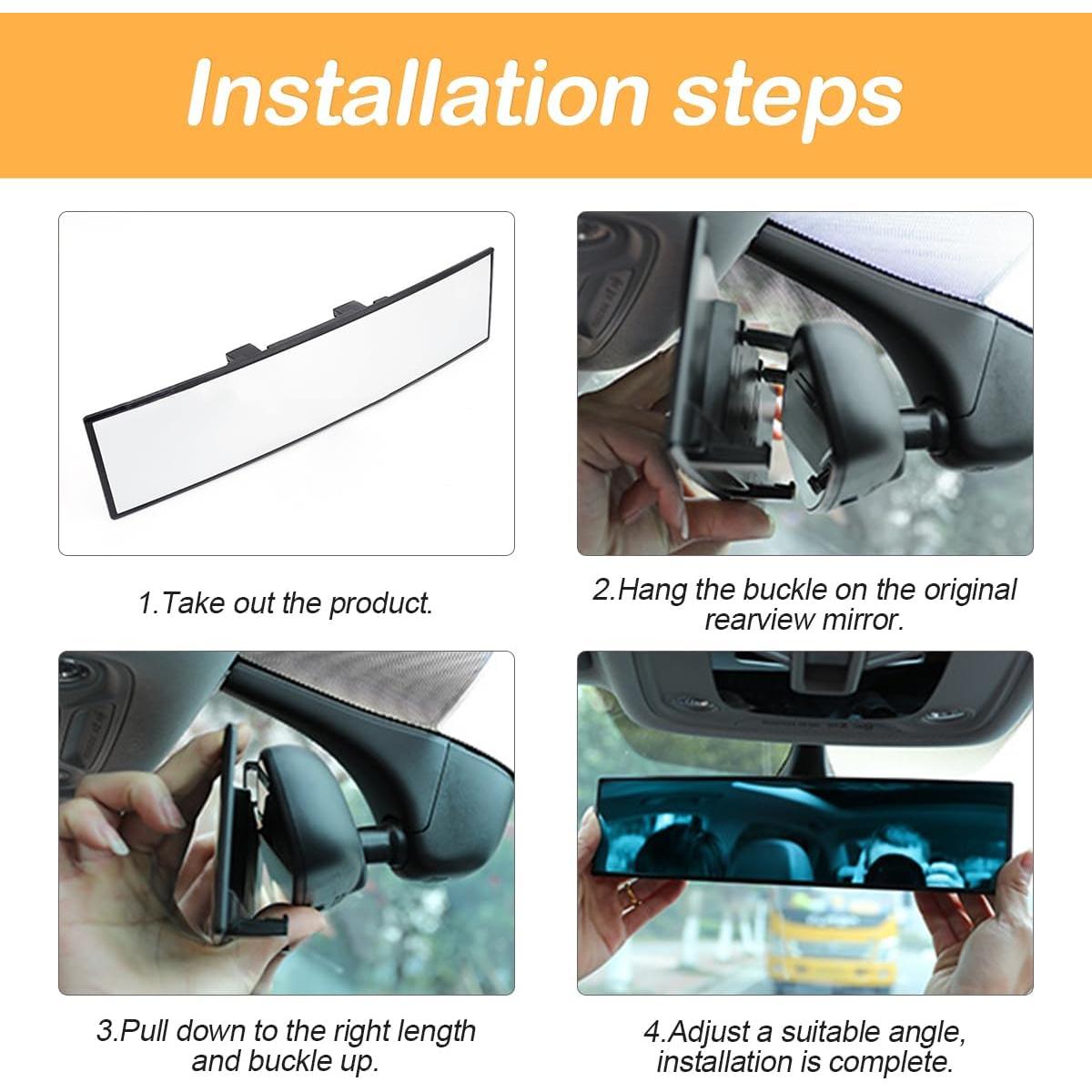 Installation steps

1.Take out the product.

2.Hang the buckle on the original rearview mirror.

3.Pull down to the right length and buckle up.

4.Adjust a suitable angle, installation is complete.