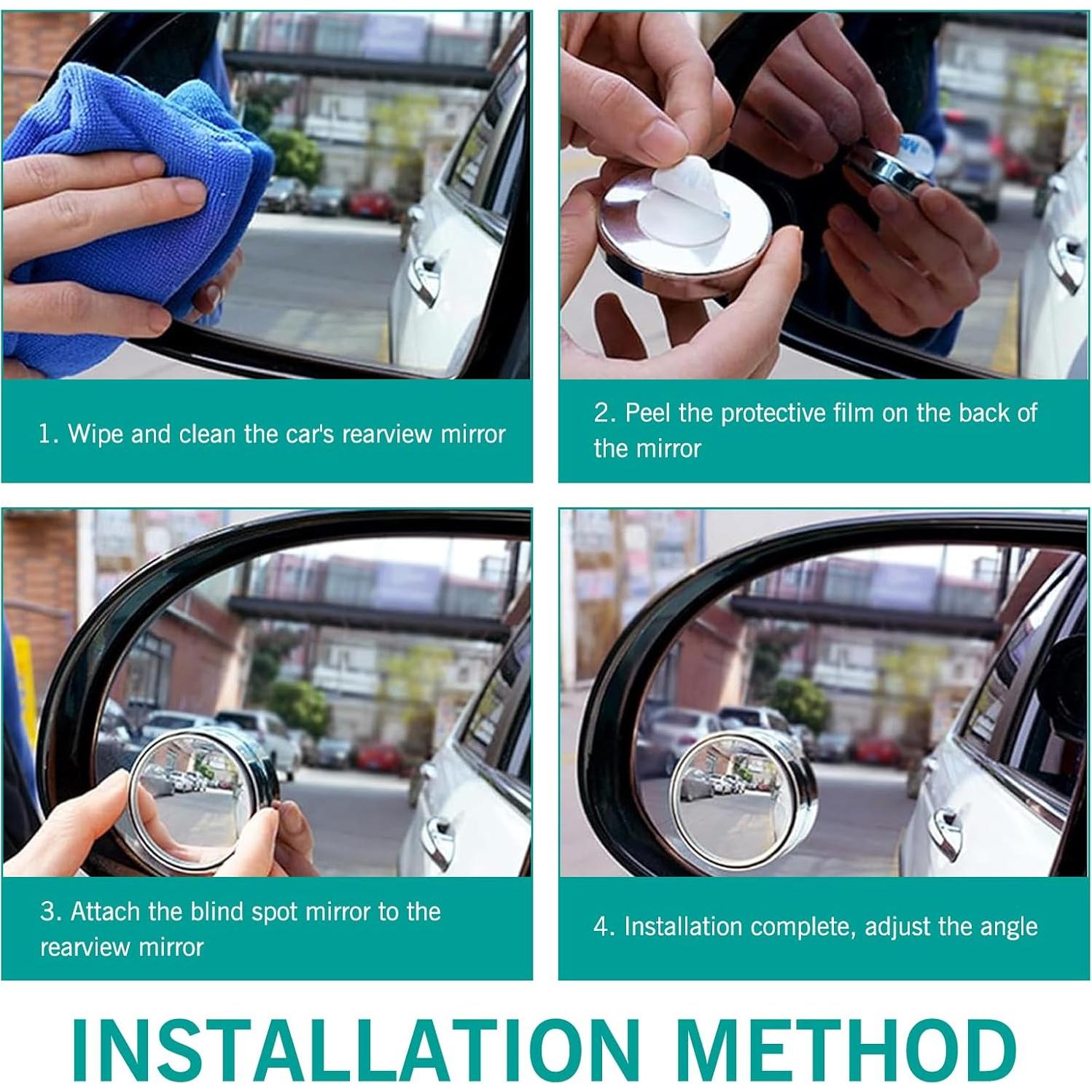 1. Wipe and clean the car's rearview mirror

2. Peel the protective film on the back of the mirror

3. Attach the blind spot mirror to the rearview mirror

4. Installation complete, adjust the angle

INSTALLATION METHOD