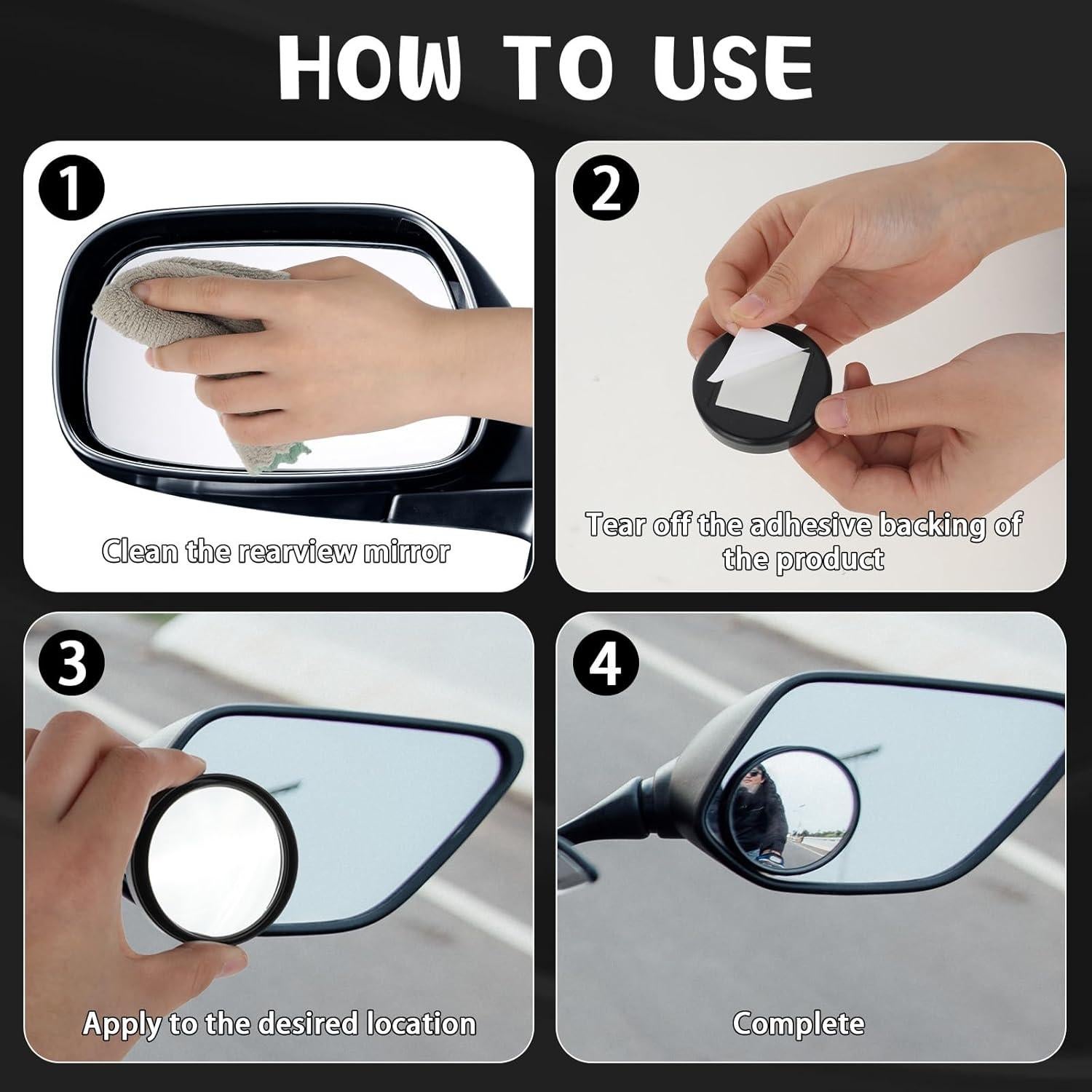 HOW TO USE

1

Clean the rearview mirror

2

Tear off the adhesive backing of the product

3

Apply to the desired location

4

Complete