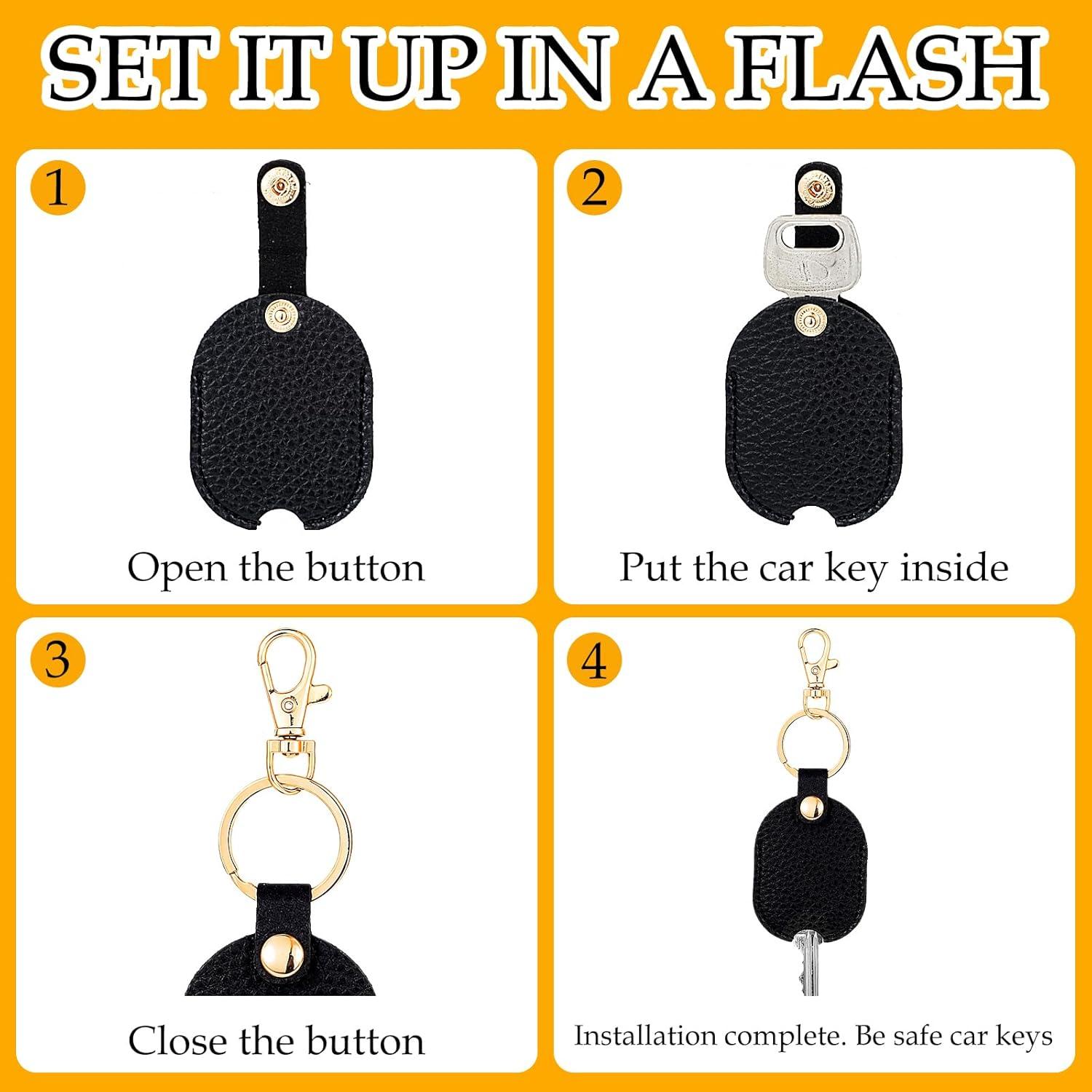 SET IT UP IN A FLASH

1

Open the button

2

Put the car key inside

3

Close the button

4

Installation complete. Be safe car keys