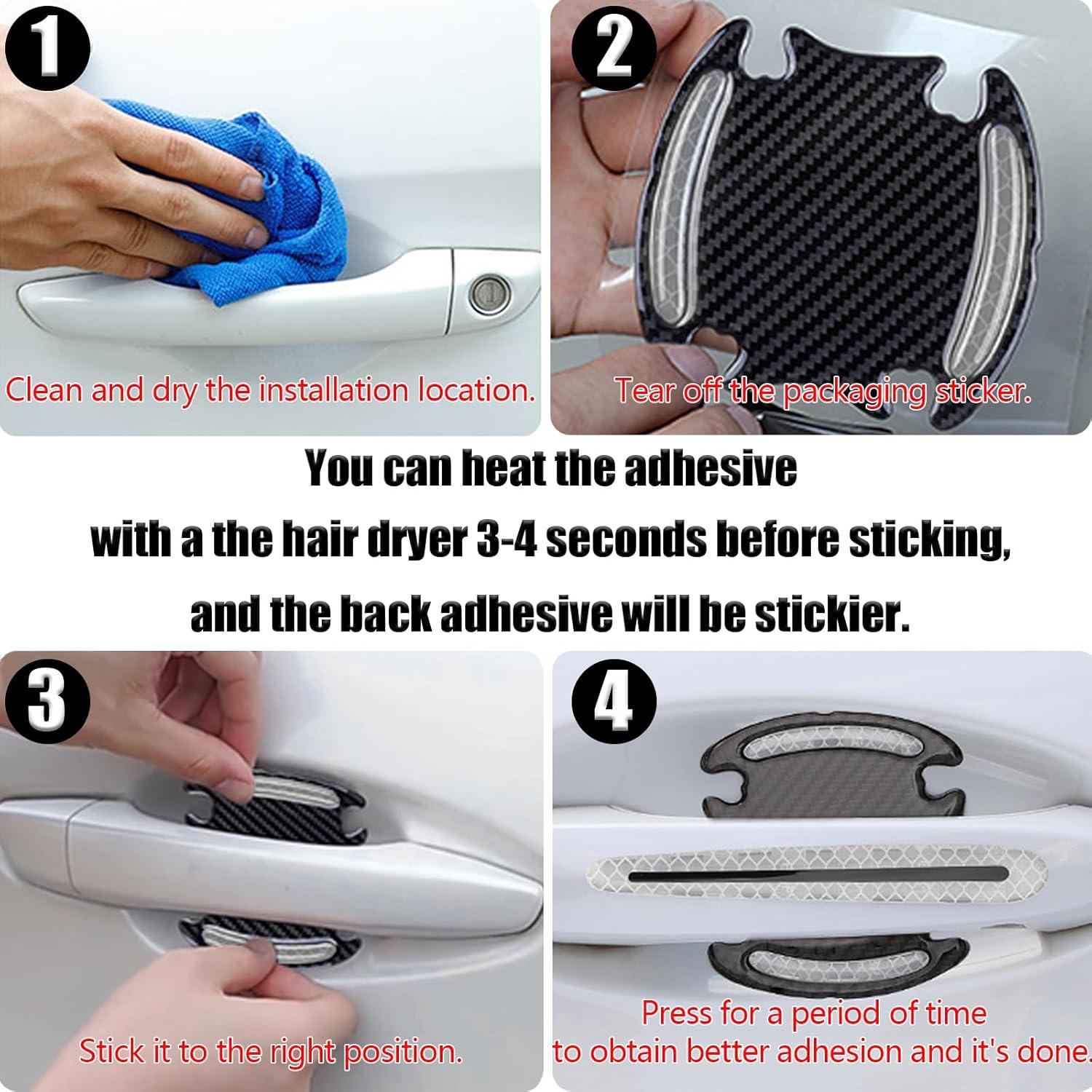 1

Clean and dry the installation location.

2

Tear off the packaging sticker.

You can heat the adhesive

with a the hair dryer 3-4 seconds before sticking,

and the back adhesive will be stickier.

3

Stick it to the right position.

4

Press for a period of time to obtain better adhesion and it's done.