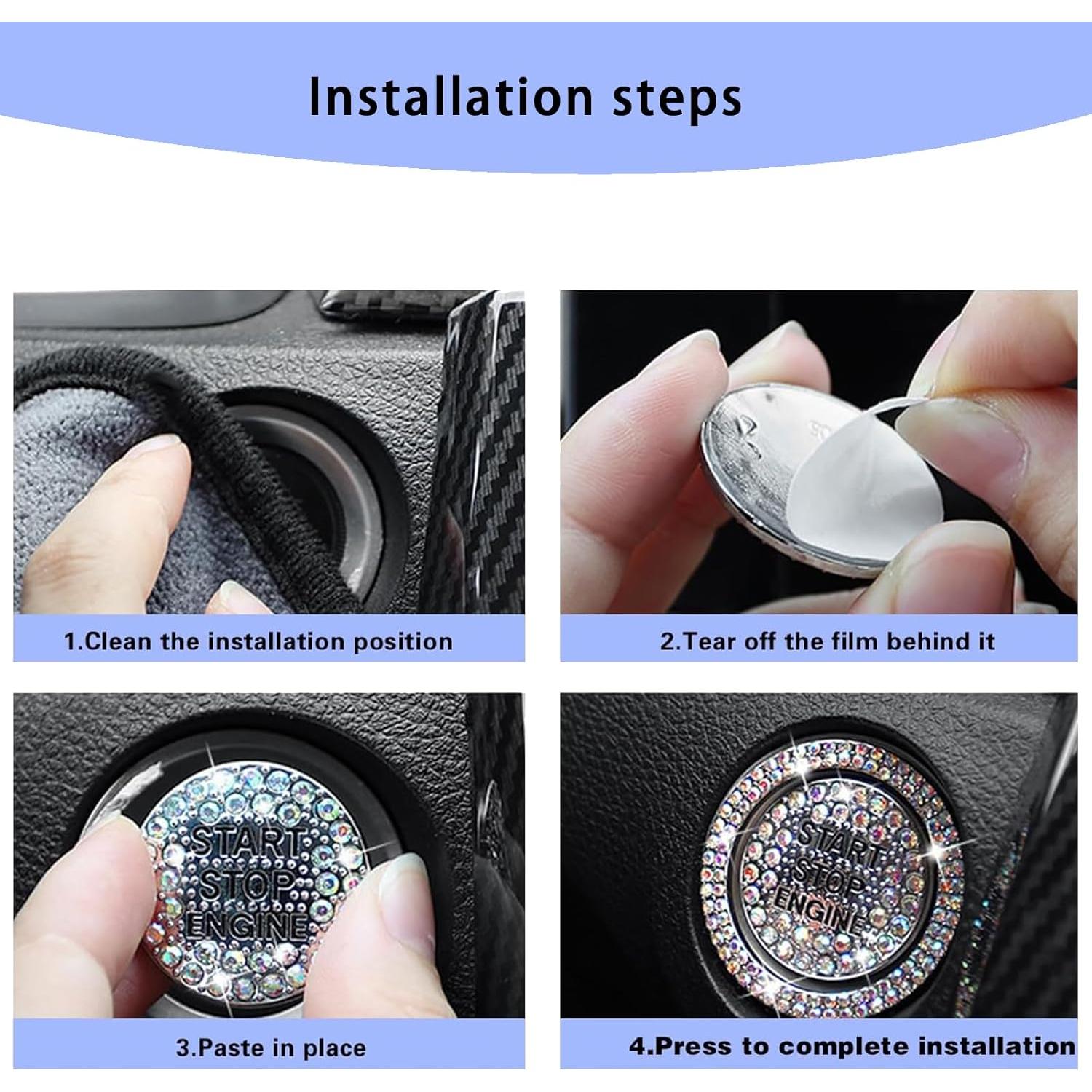 Installation steps

1.Clean the installation position

2.Tear off the film behind it

START
STOP
ENGINE

3.Paste in place

START
STOP
ENGINE

4.Press to complete installation