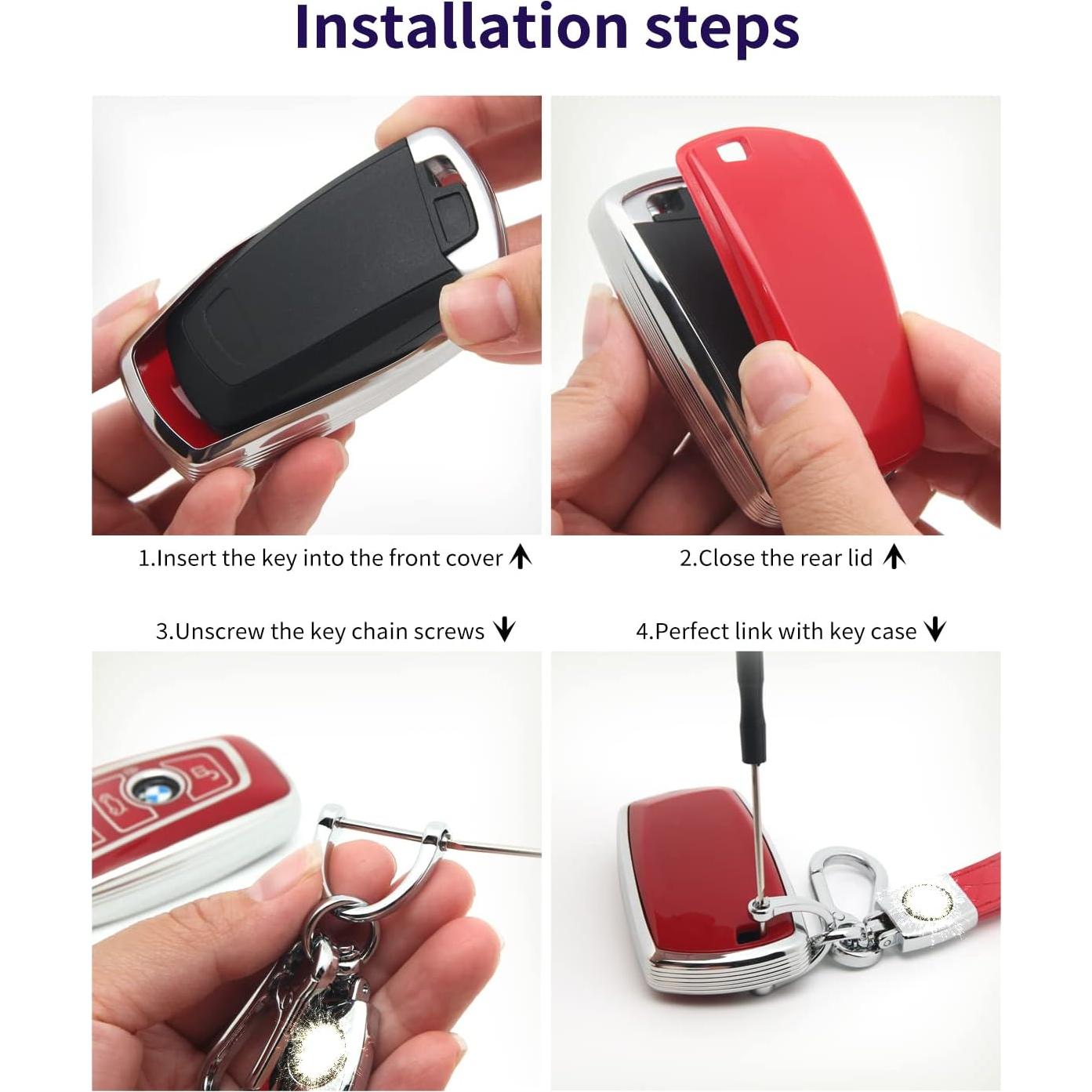 Installation steps

1.Insert the key into the front cover ↑

2.Close the rear lid ↑

3.Unscrew the key chain screws ↓

4.Perfect link with key case ↓