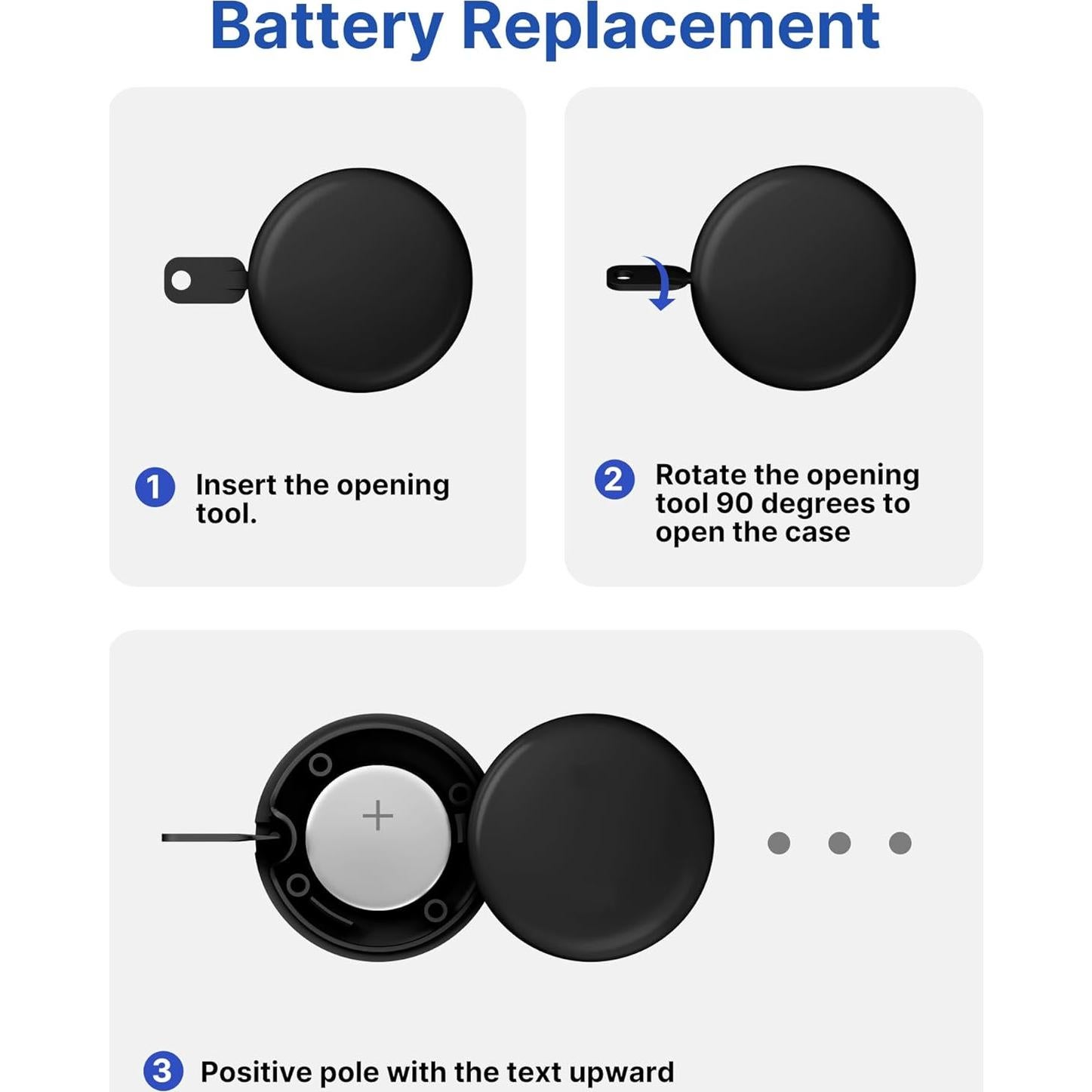 Battery Replacement

1 Insert the opening tool.

2 Rotate the opening tool 90 degrees to open the case

+

3 Positive pole with the text upward