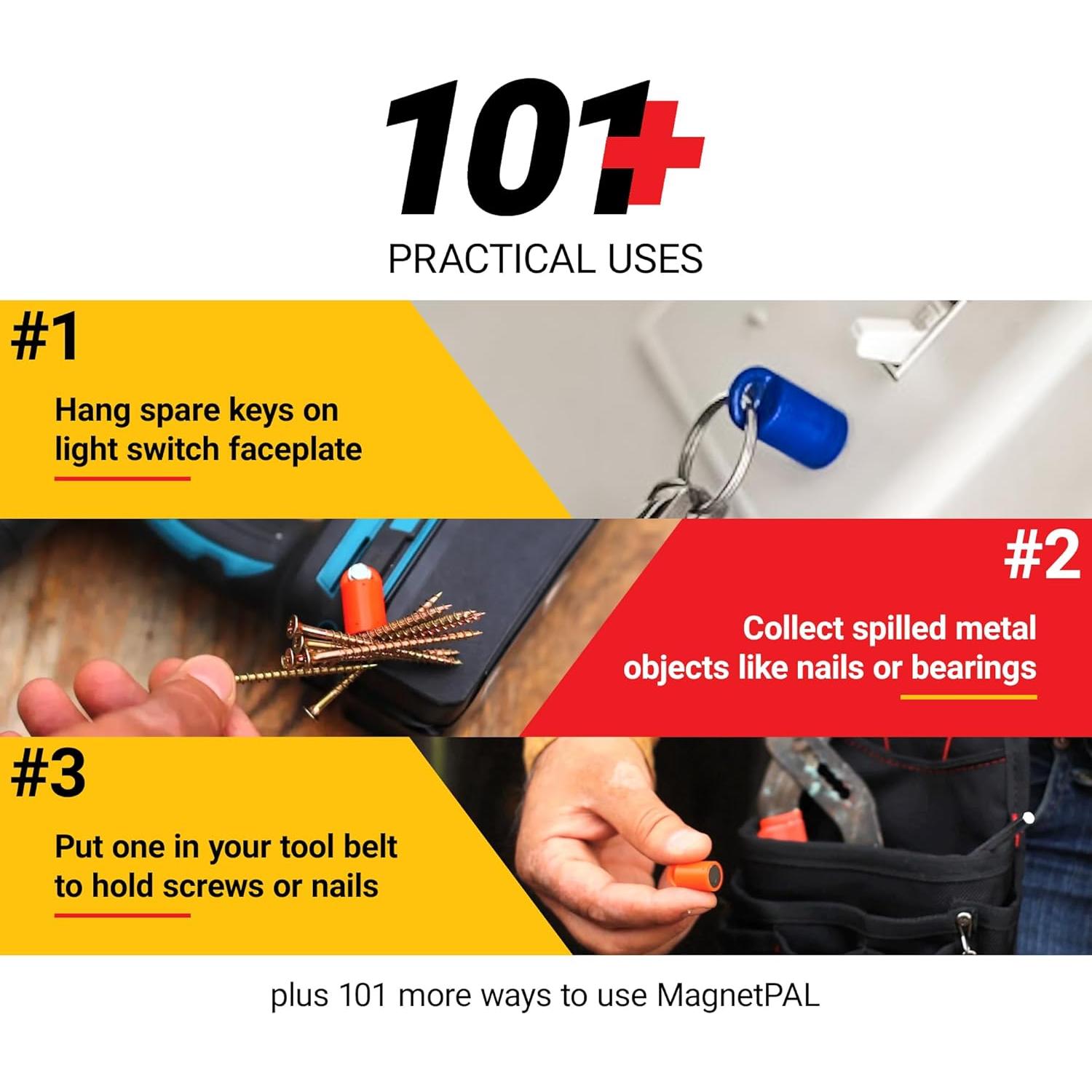 101+

PRACTICAL USES

#1

Hang spare keys on light switch faceplate

#2

Collect spilled metal objects like nails or bearings

#3

Put one in your tool belt to hold screws or nails

plus 101 more ways to use MagnetPAL