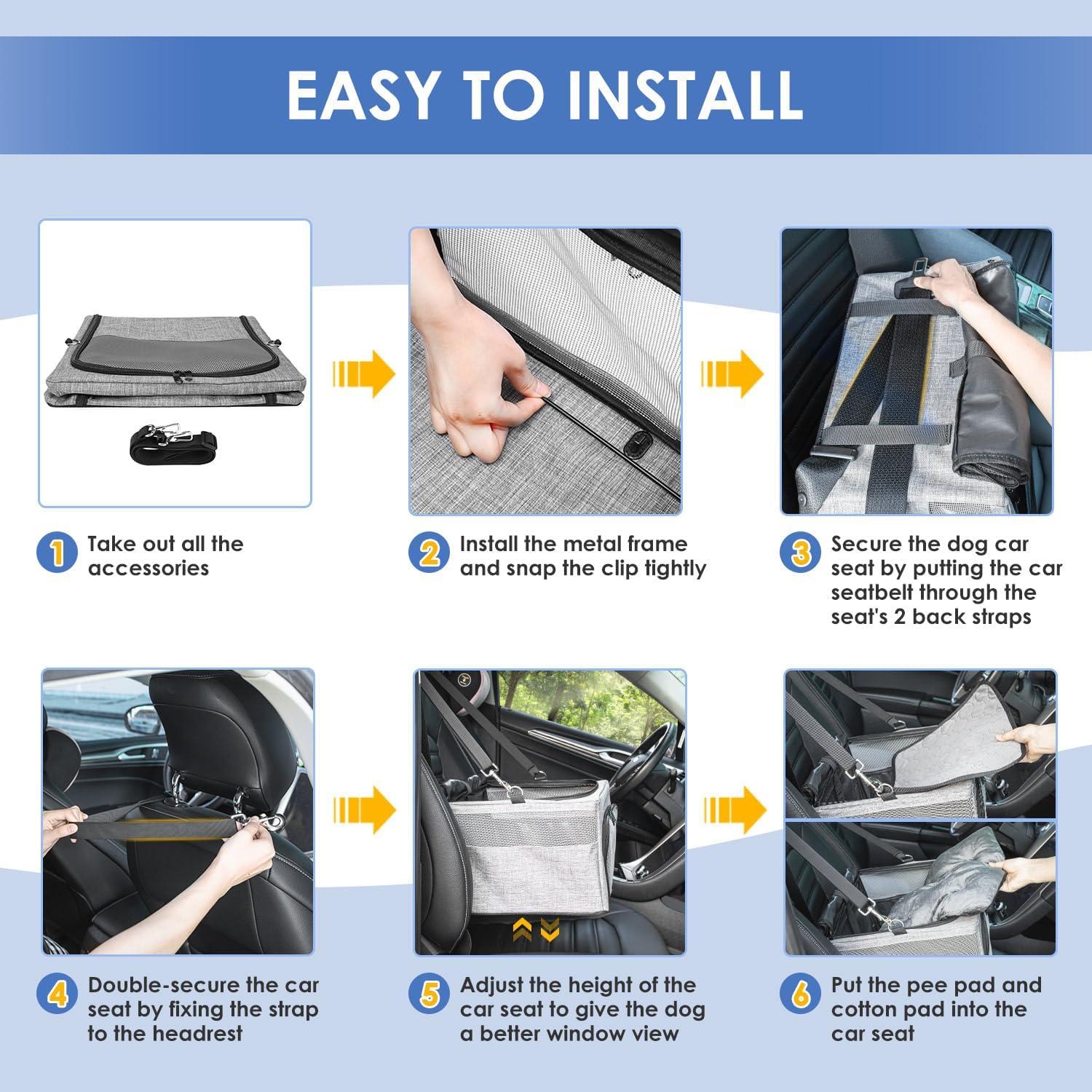 EASY TO INSTALL

1 Take out all the accessories

2 Install the metal frame and snap the clip tightly

3 Secure the dog car seat by putting the car seatbelt through the seat's 2 back straps

4 Double-secure the car seat by fixing the strap to the headrest

5 Adjust the height of the car seat to give the dog a better window view

6 Put the pee pad and cotton pad into the car seat