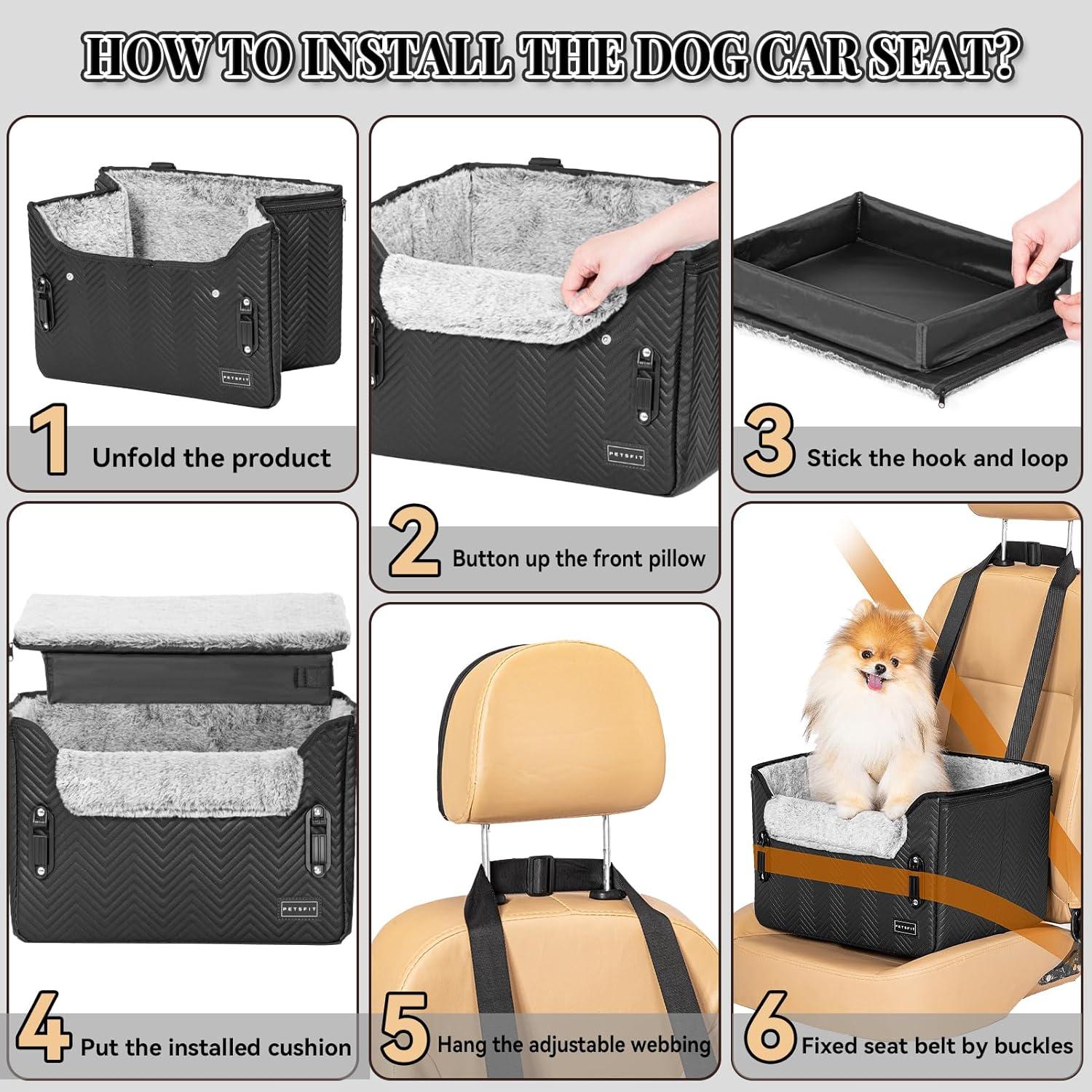 HOW TO INSTALL THE DOG CAR SEAT?

PETSFIT

1 Unfold the product

PETSFIT

2 Button up the front pillow

3 Stick the hook and loop

PETSFIT

4 Put the installed cushion

5 Hang the adjustable webbing

PETSFIT

6 Fixed seat belt by buckles