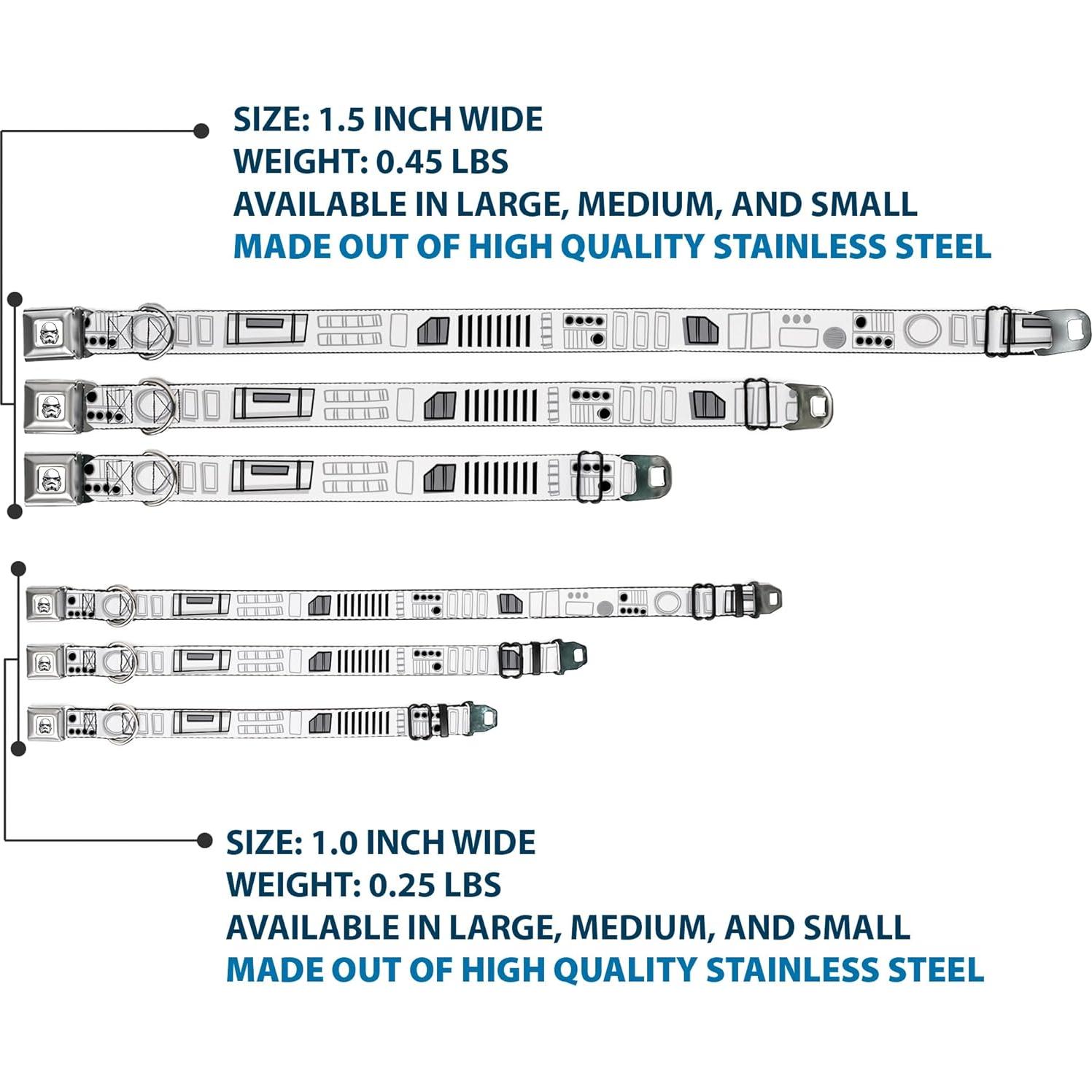 SIZE: 1.5 INCH WIDE
WEIGHT: 0.45 LBS
AVAILABLE IN LARGE, MEDIUM, AND SMALL
MADE OUT OF HIGH QUALITY STAINLESS STEEL

SIZE: 1.0 INCH WIDE
WEIGHT: 0.25 LBS
AVAILABLE IN LARGE, MEDIUM, AND SMALL
MADE OUT OF HIGH QUALITY STAINLESS STEEL