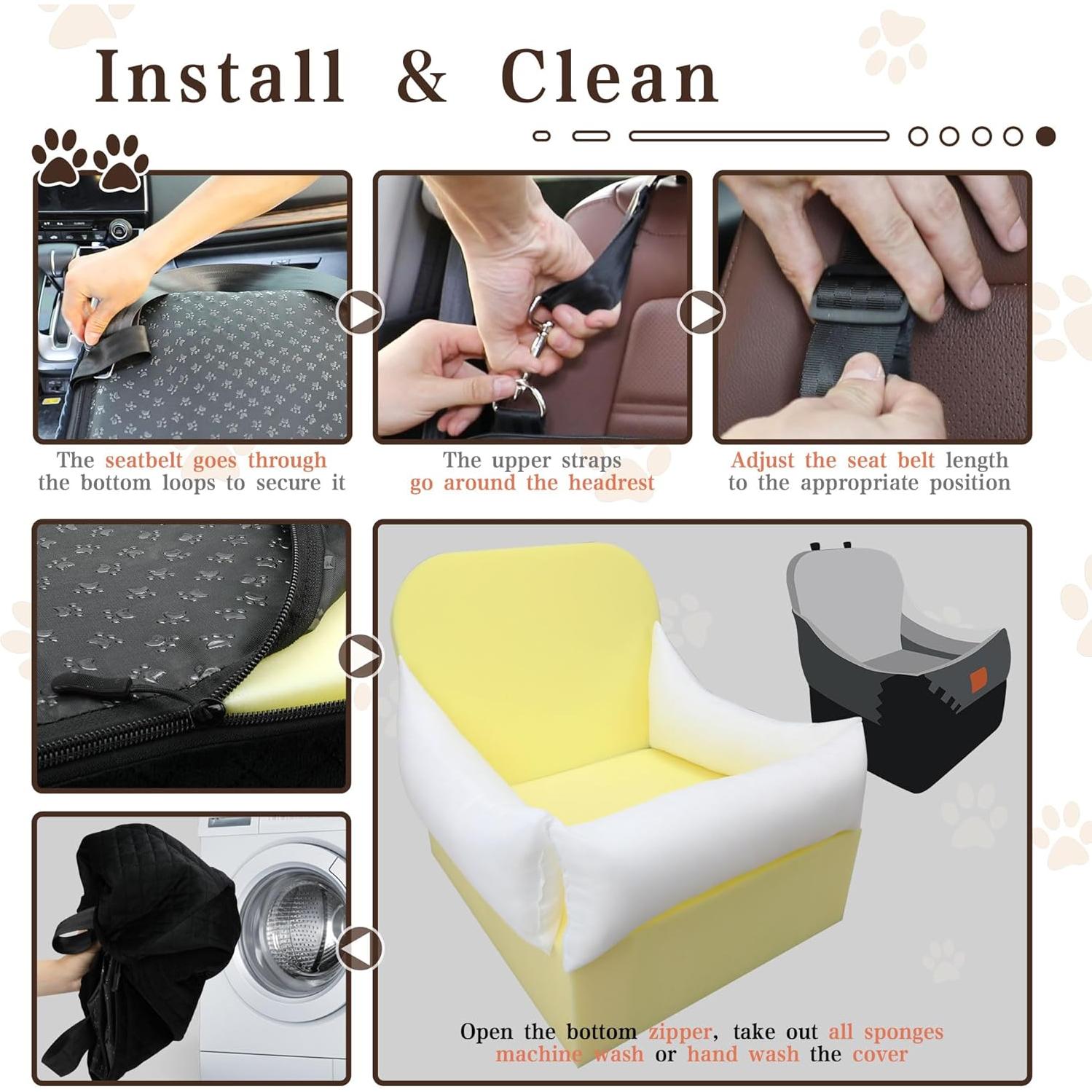 Install & Clean

The seatbelt goes through the bottom loops to secure it

The upper straps go around the headrest

Adjust the seat belt length to the appropriate position

Open the bottom zipper, take out all sponges machine wash or hand wash the cover