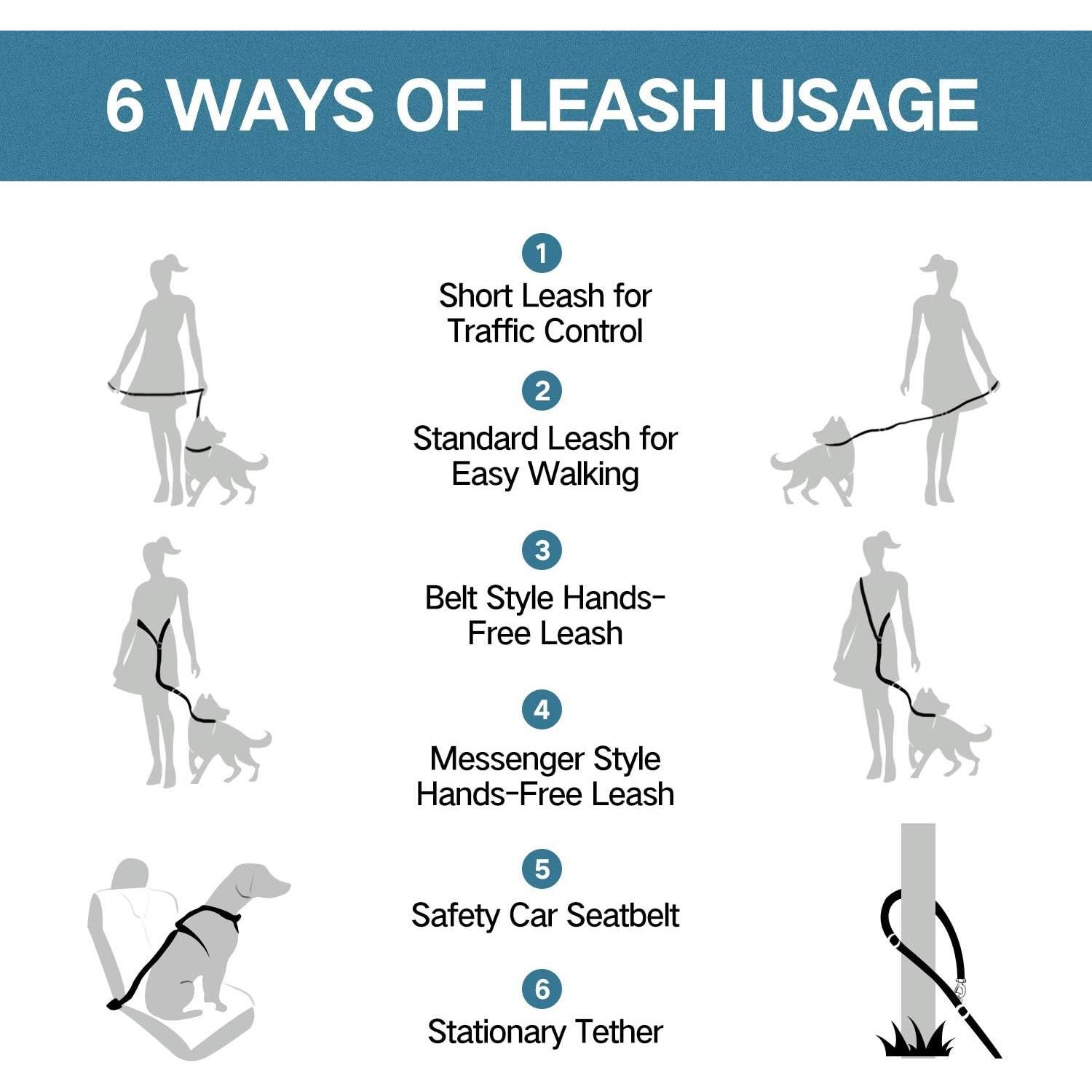 6 WAYS OF LEASH USAGE

1
Short Leash for Traffic Control

2
Standard Leash for Easy Walking

3
Belt Style Hands-Free Leash

4
Messenger Style Hands-Free Leash

5
Safety Car Seatbelt

6
Stationary Tether