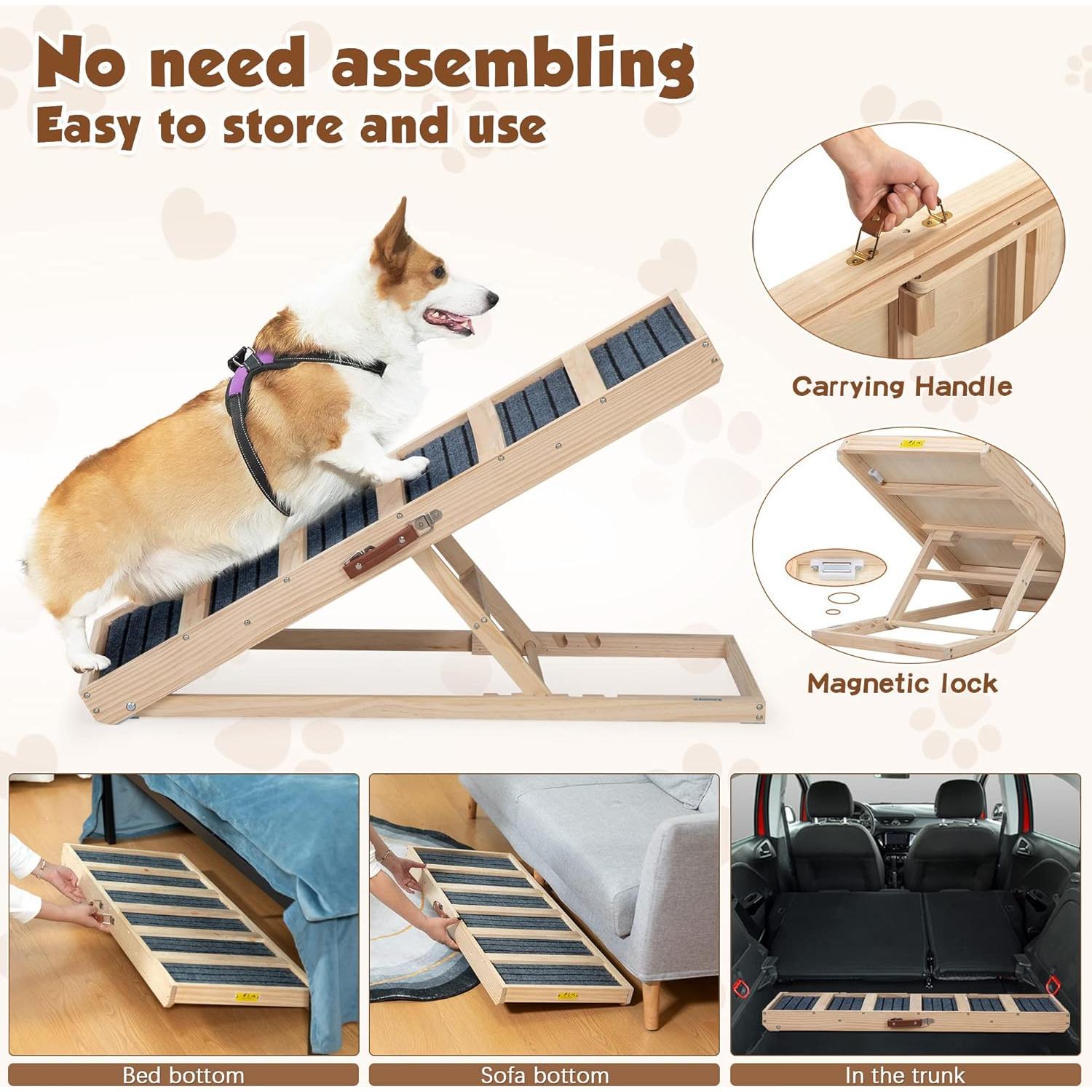 No need assembling
Easy to store and use

Carrying Handle

Magnetic lock

Bed bottom

Sofa bottom

In the trunk