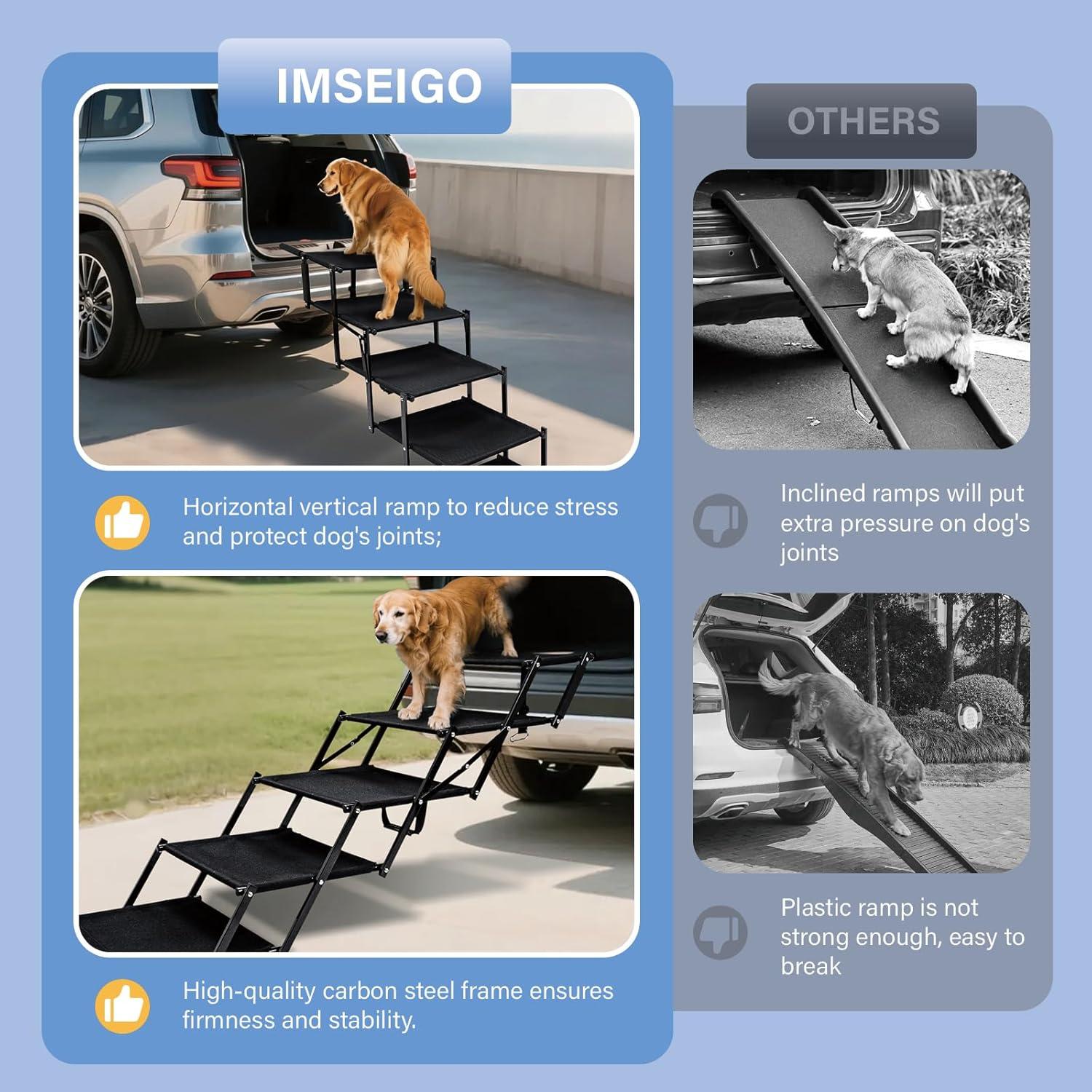 IMSEIGO

Horizontal vertical ramp to reduce stress and protect dog's joints;

High-quality carbon steel frame ensures firmness and stability.

OTHERS

Inclined ramps will put extra pressure on dog's joints

Plastic ramp is not strong enough, easy to break