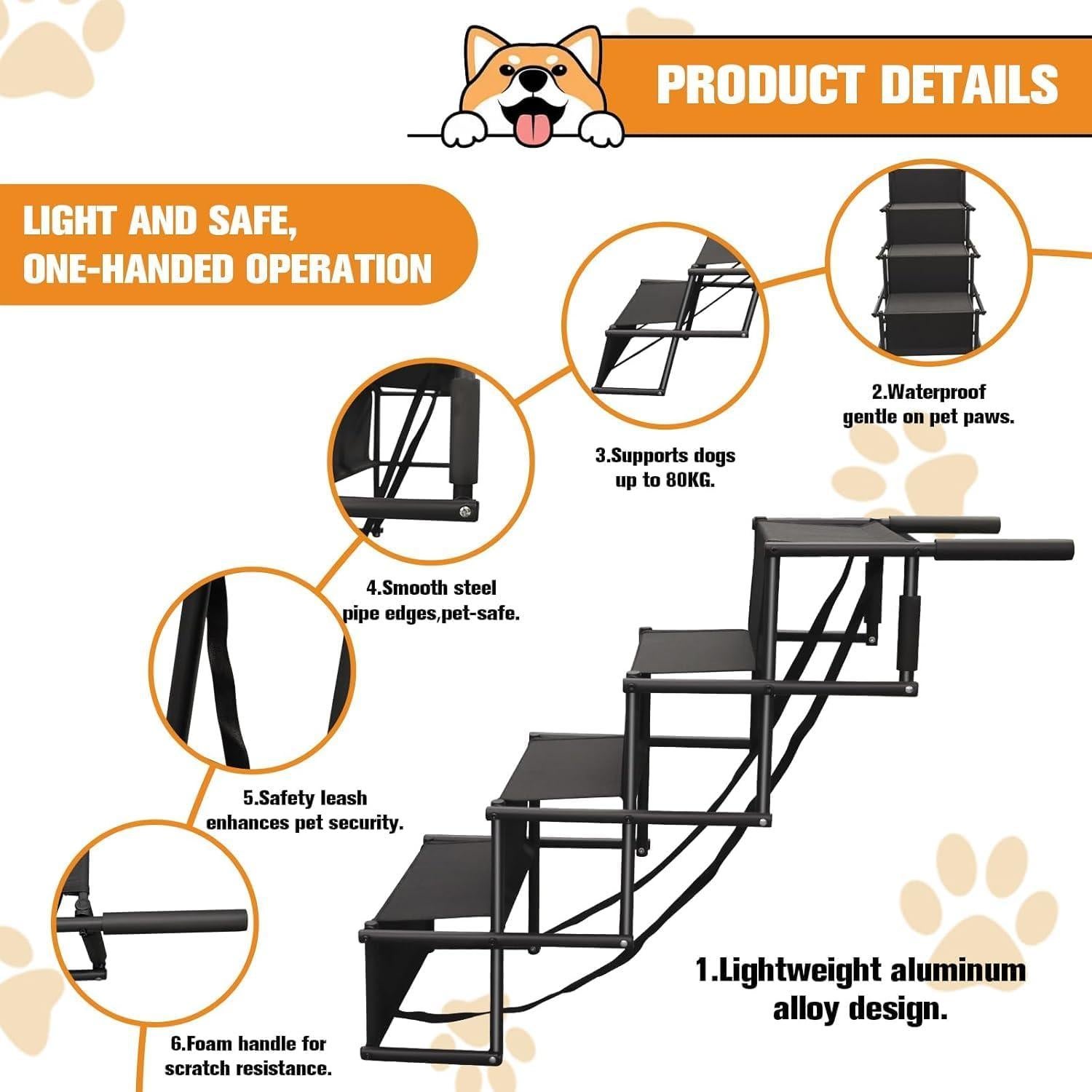 PRODUCT DETAILS

LIGHT AND SAFE, ONE-HANDED OPERATION

2.Waterproof gentle on pet paws.

3.Supports dogs up to 80KG.

4.Smooth steel pipe edges,pet-safe.

5.Safety leash enhances pet security.

6.Foam handle for scratch resistance.

1.Lightweight aluminum alloy design.