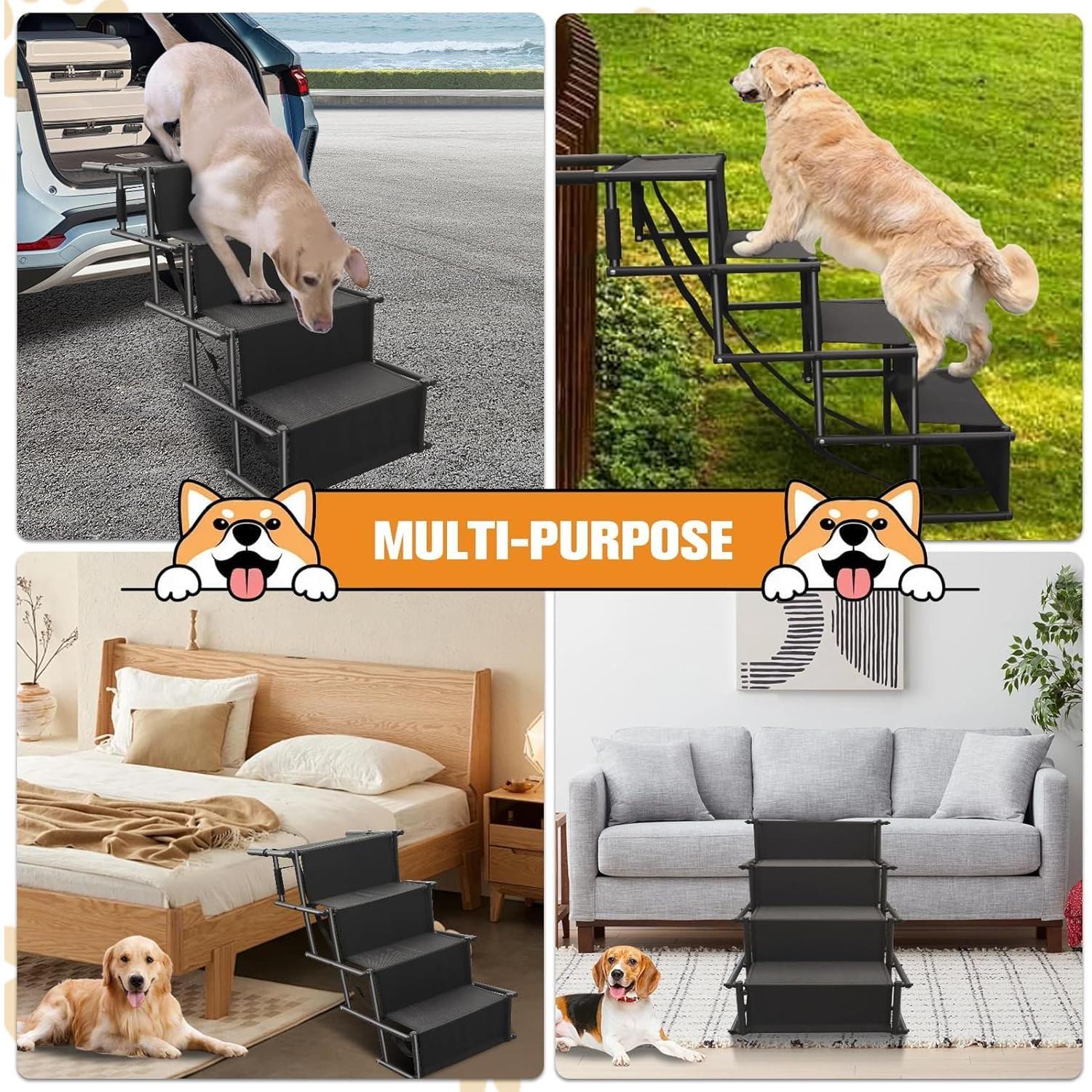 MULTI-PURPOSE