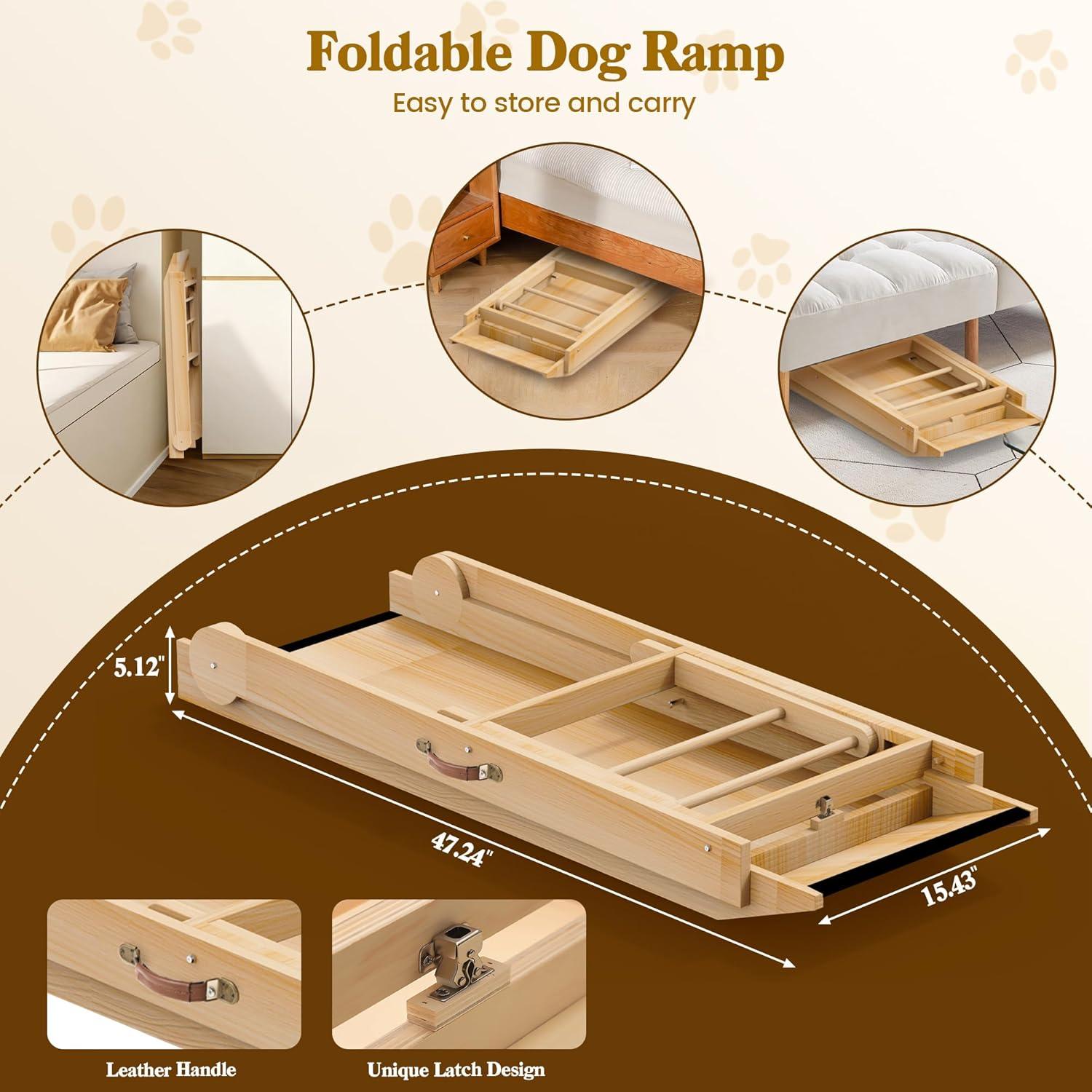 Foldable Dog Ramp

Easy to store and carry

5.12"

47.24"

15.43"

Leather Handle

Unique Latch Design