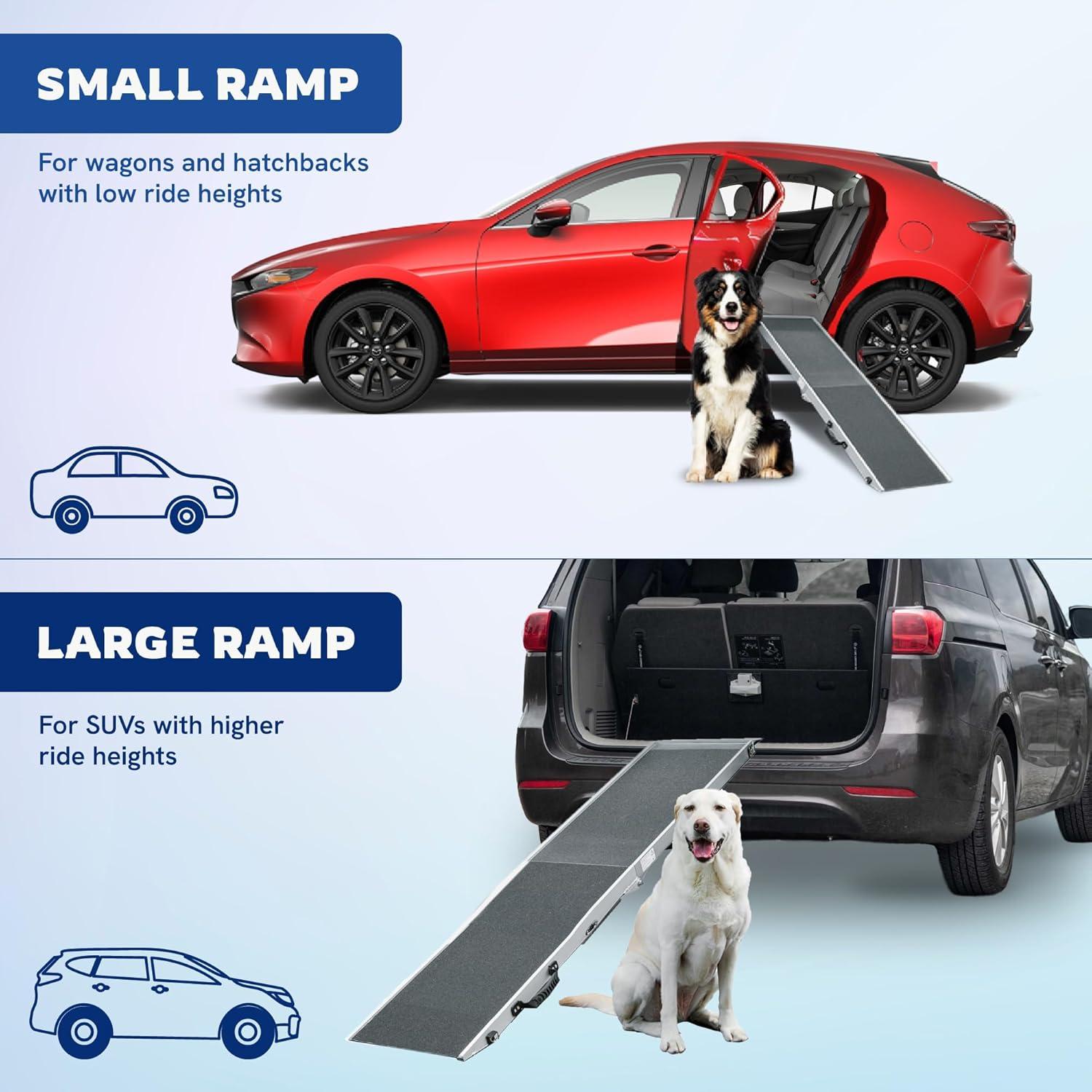 SMALL RAMP

For wagons and hatchbacks with low ride heights

LARGE RAMP

For SUVs with higher ride heights