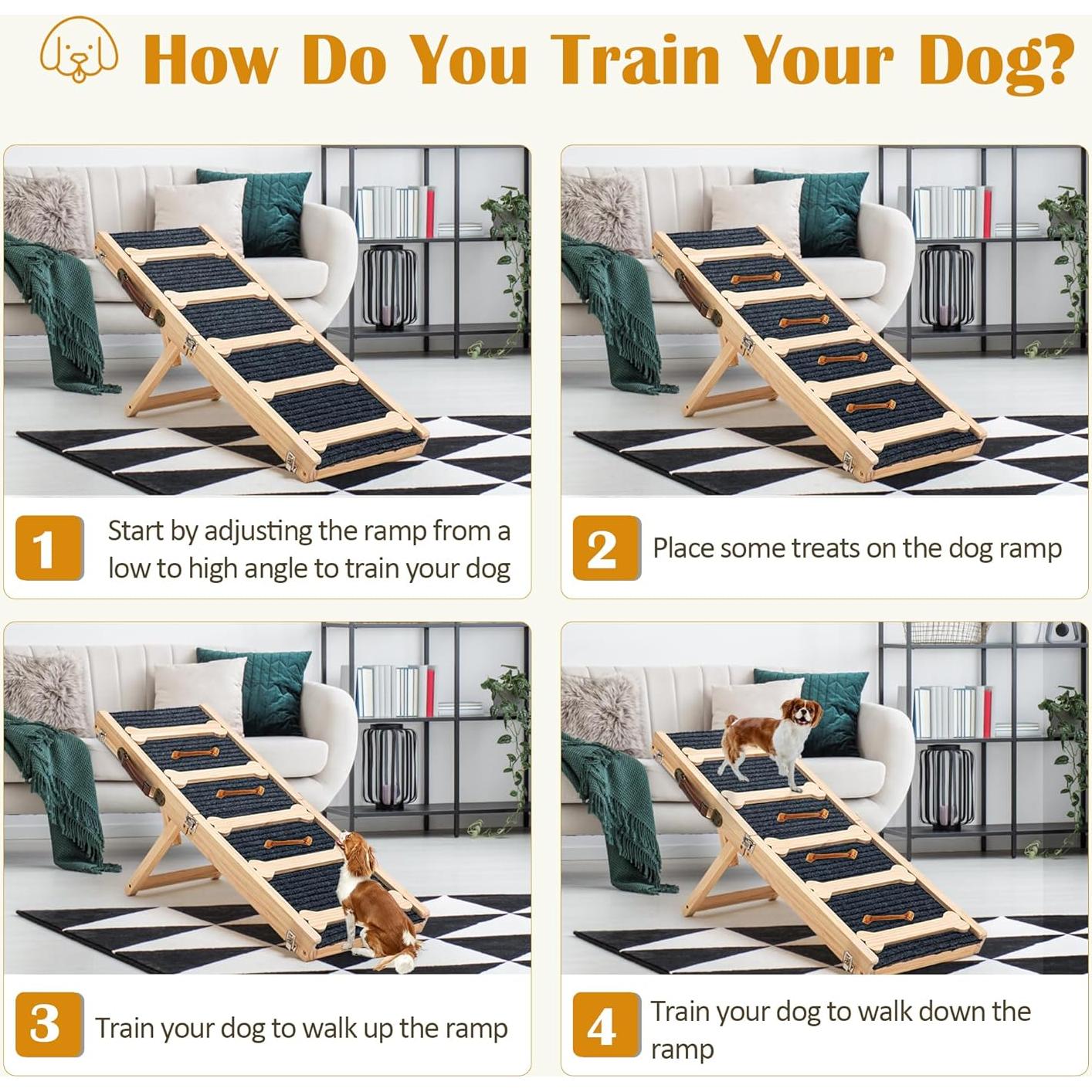 How Do You Train Your Dog?

1 Start by adjusting the ramp from a low to high angle to train your dog

2 Place some treats on the dog ramp

3 Train your dog to walk up the ramp

4 Train your dog to walk down the ramp