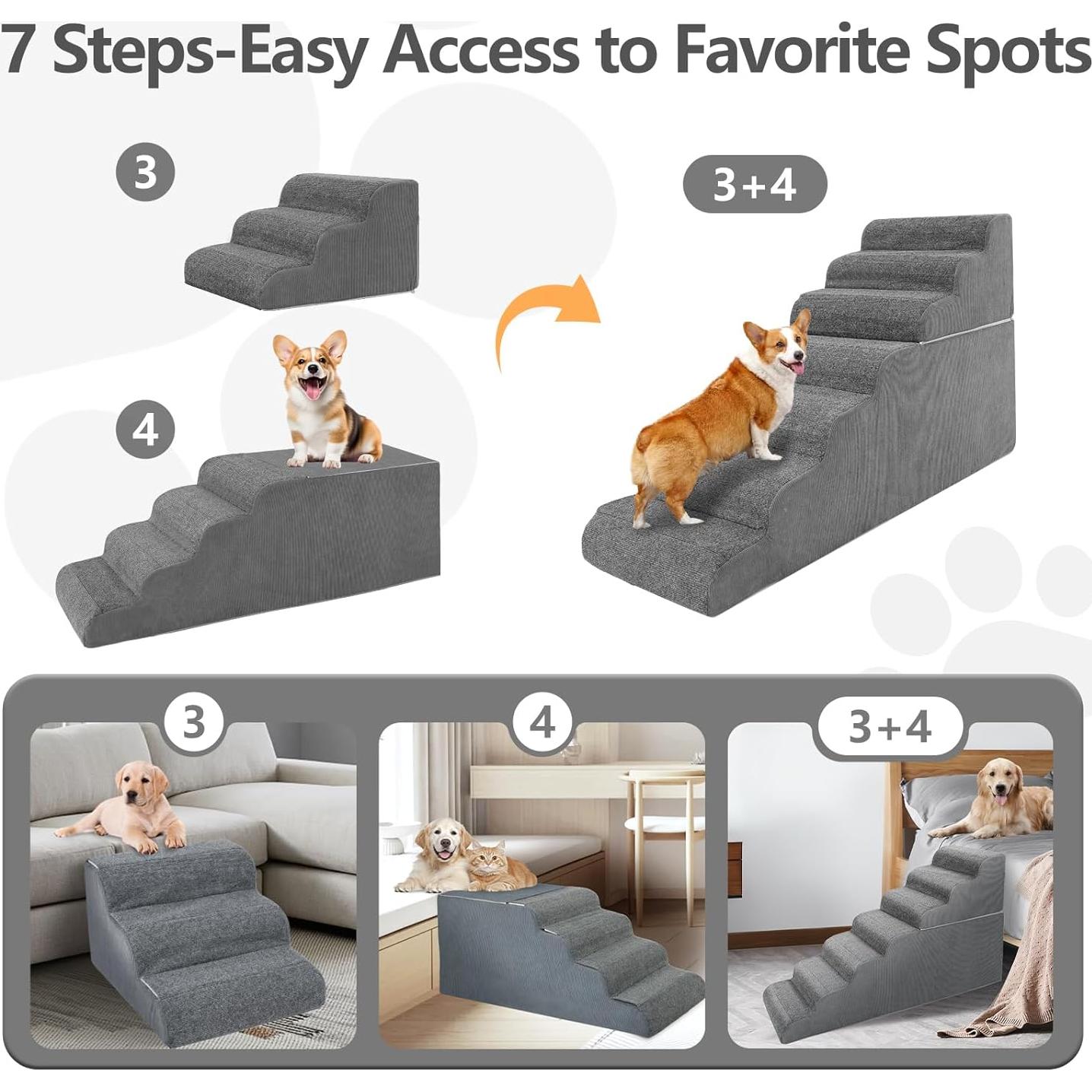 7 Steps-Easy Access to Favorite Spots

3

4

3+4

3

4

3+4