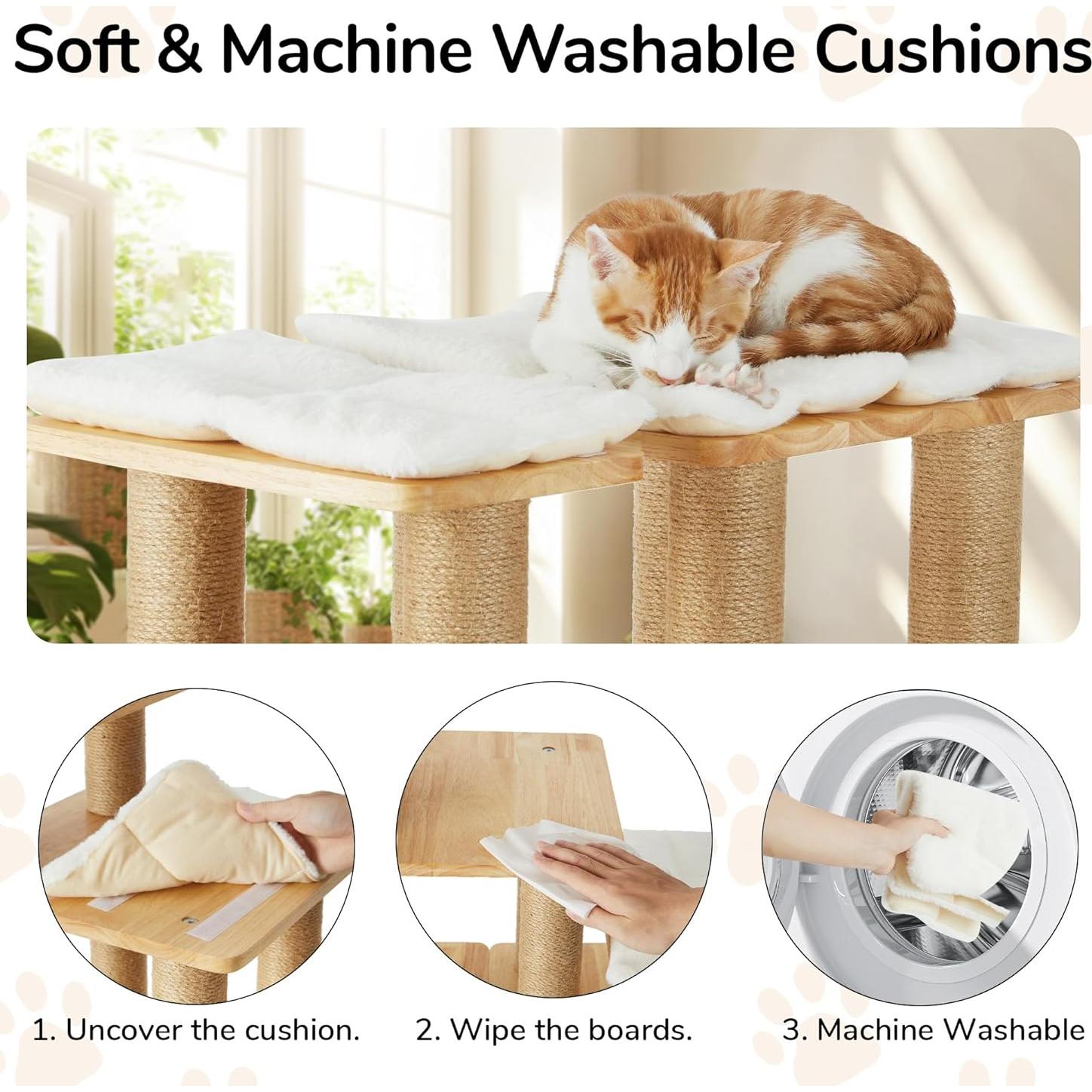 Soft & Machine Washable Cushions

1. Uncover the cushion.

2. Wipe the boards.

3. Machine Washable