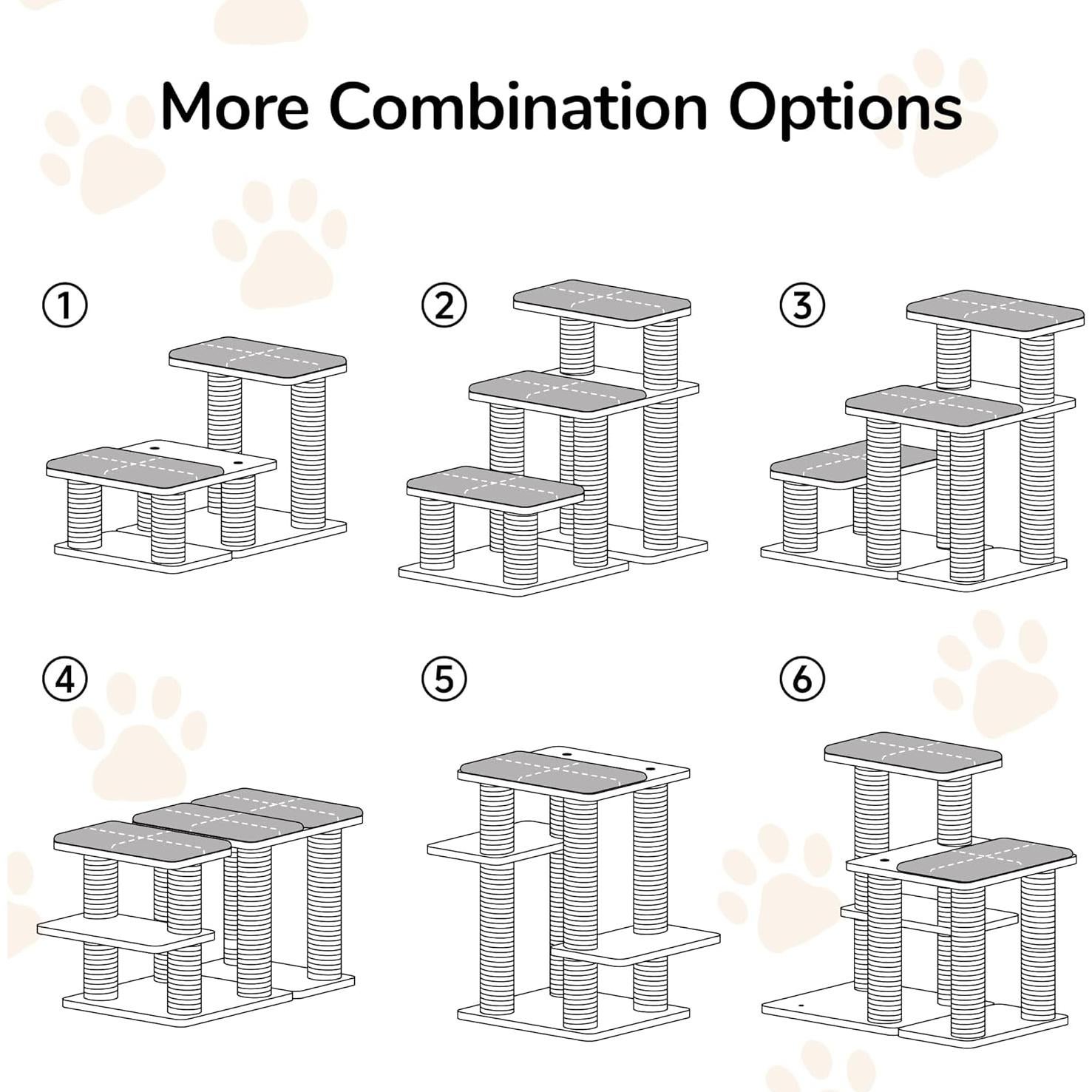 More Combination Options

①

②

③

④

⑤

⑥