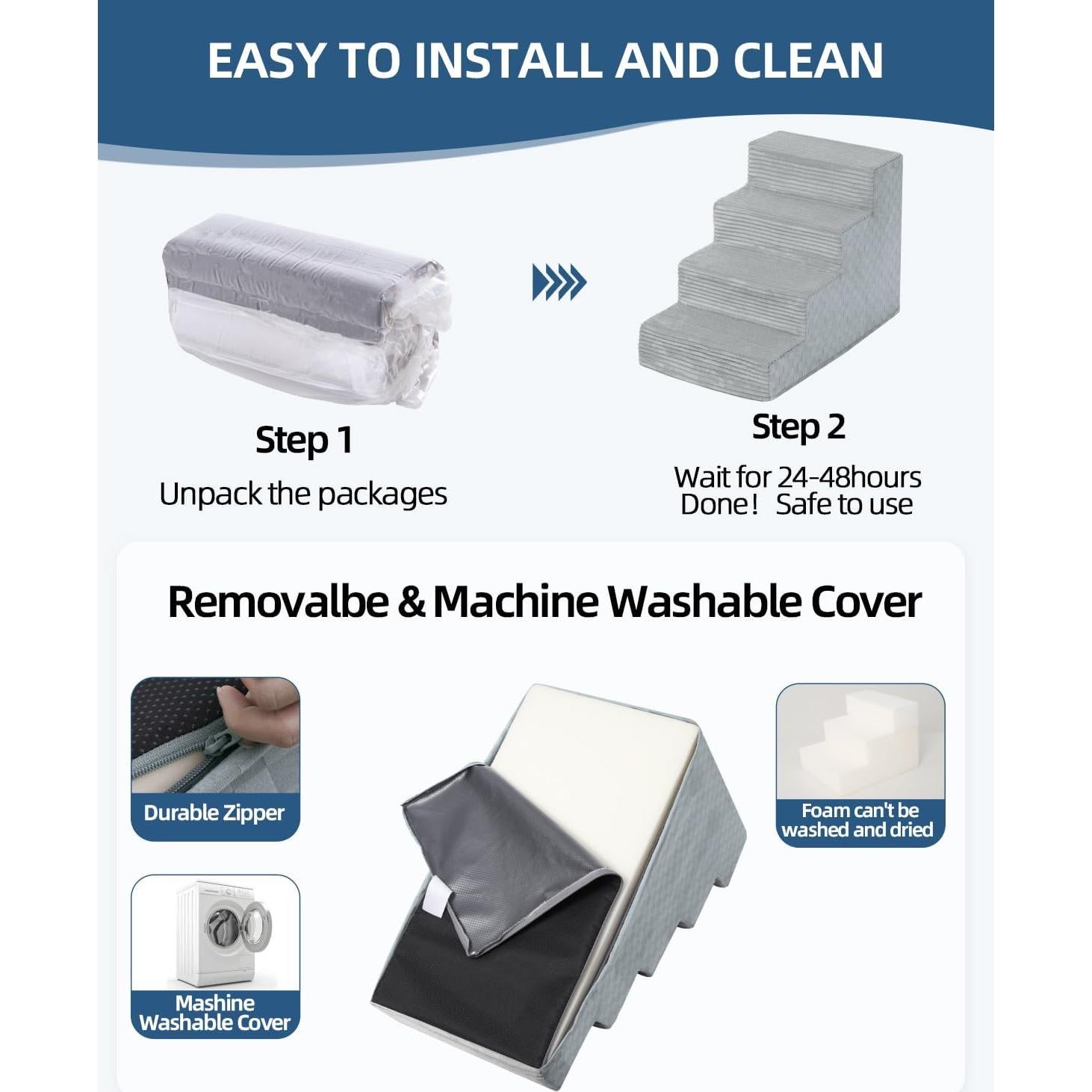 EASY TO INSTALL AND CLEAN

Step 1
Unpack the packages

Step 2
Wait for 24-48hours
Done！ Safe to use

Removalbe & Machine Washable Cover

Durable Zipper

Mashine Washable Cover

Foam can't be washed and dried