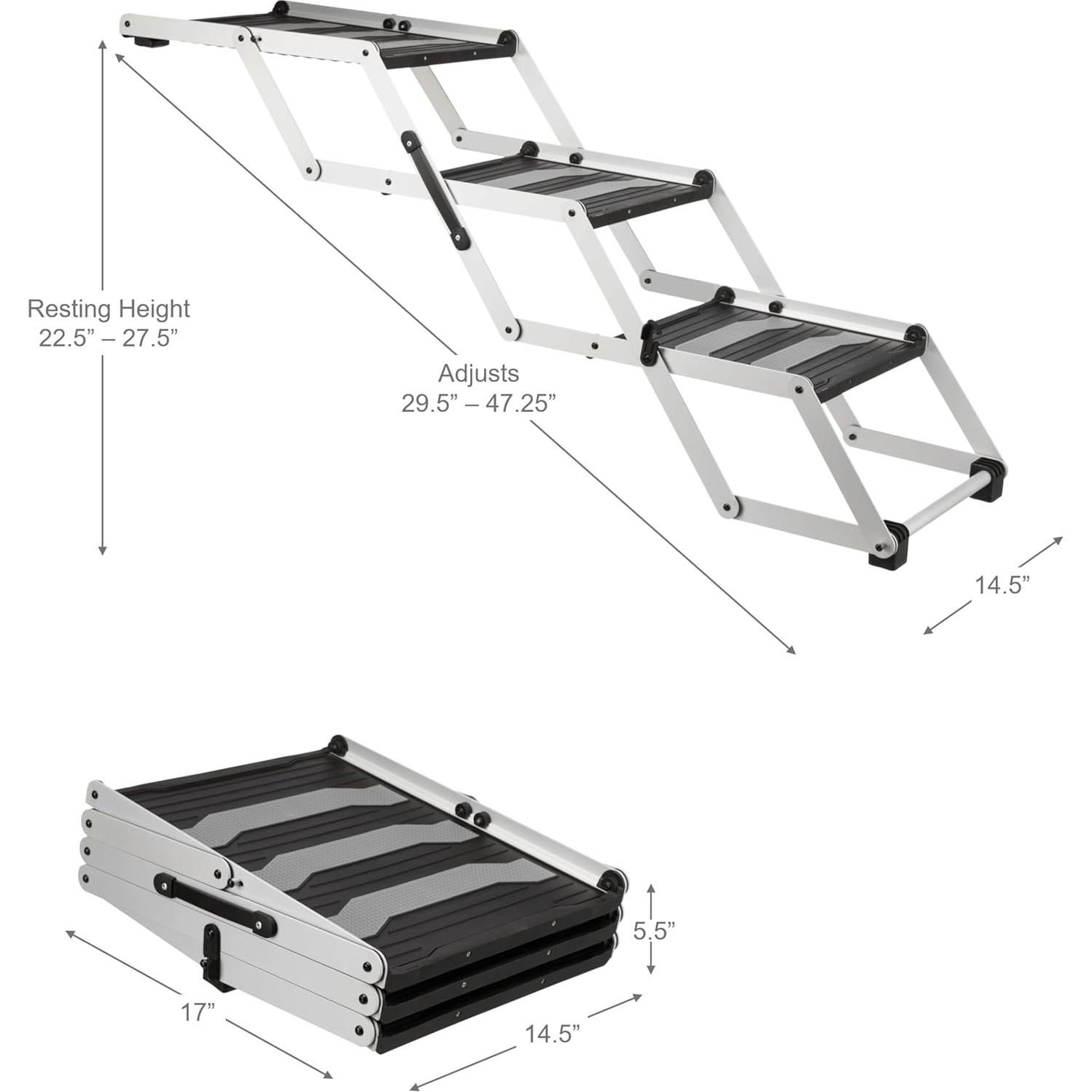 Resting Height
22.5” – 27.5”

Adjusts
29.5” – 47.25”

14.5”

5.5”

17”

14.5”