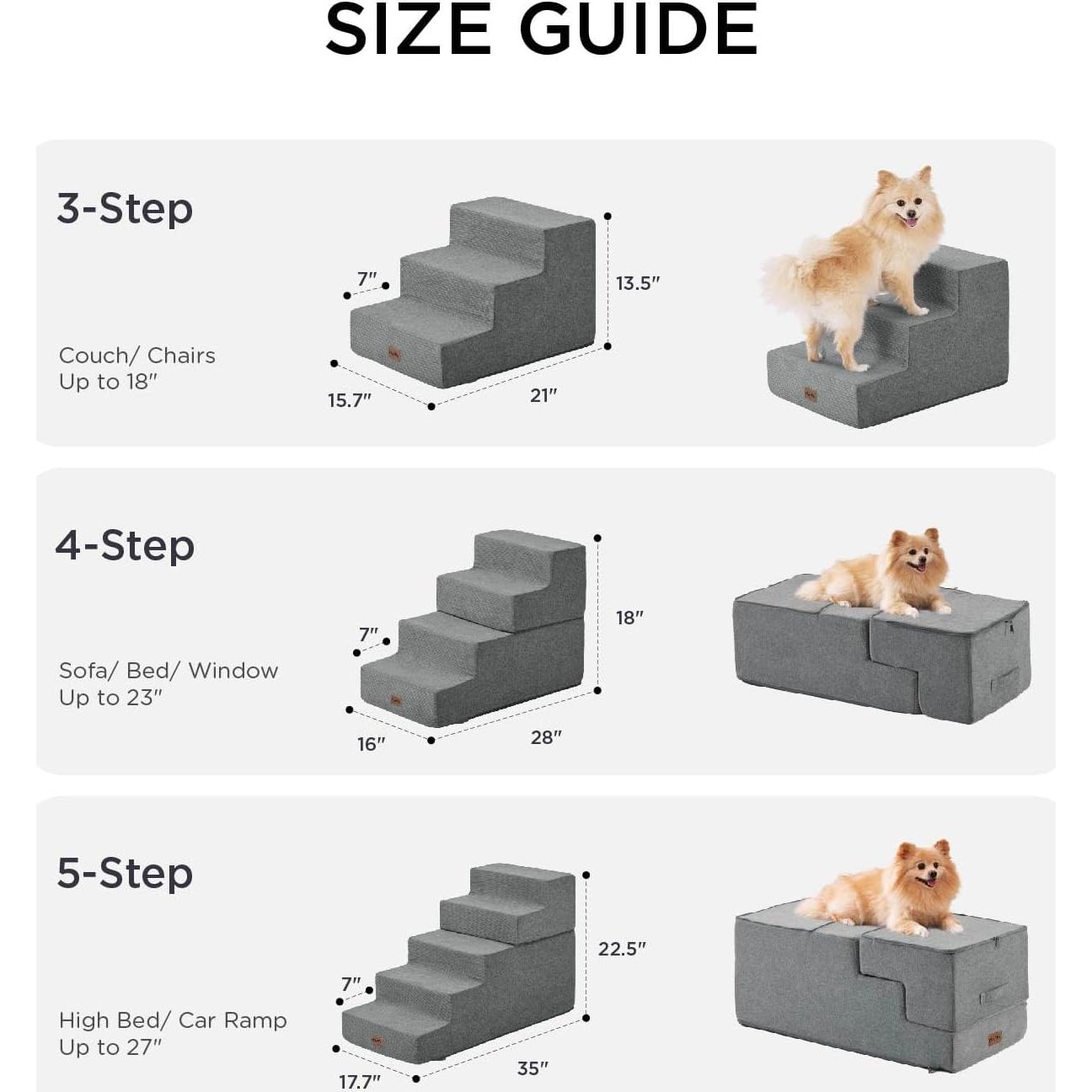 SIZE GUIDE

3-Step

Couch/ Chairs
Up to 18″

7″
13.5″
15.7″
21″

4-Step

Sofa/ Bed/ Window
Up to 23″

7″
18″
16″
28″

5-Step

High Bed/ Car Ramp
Up to 27″

7″
22.5″
17.7″
35″