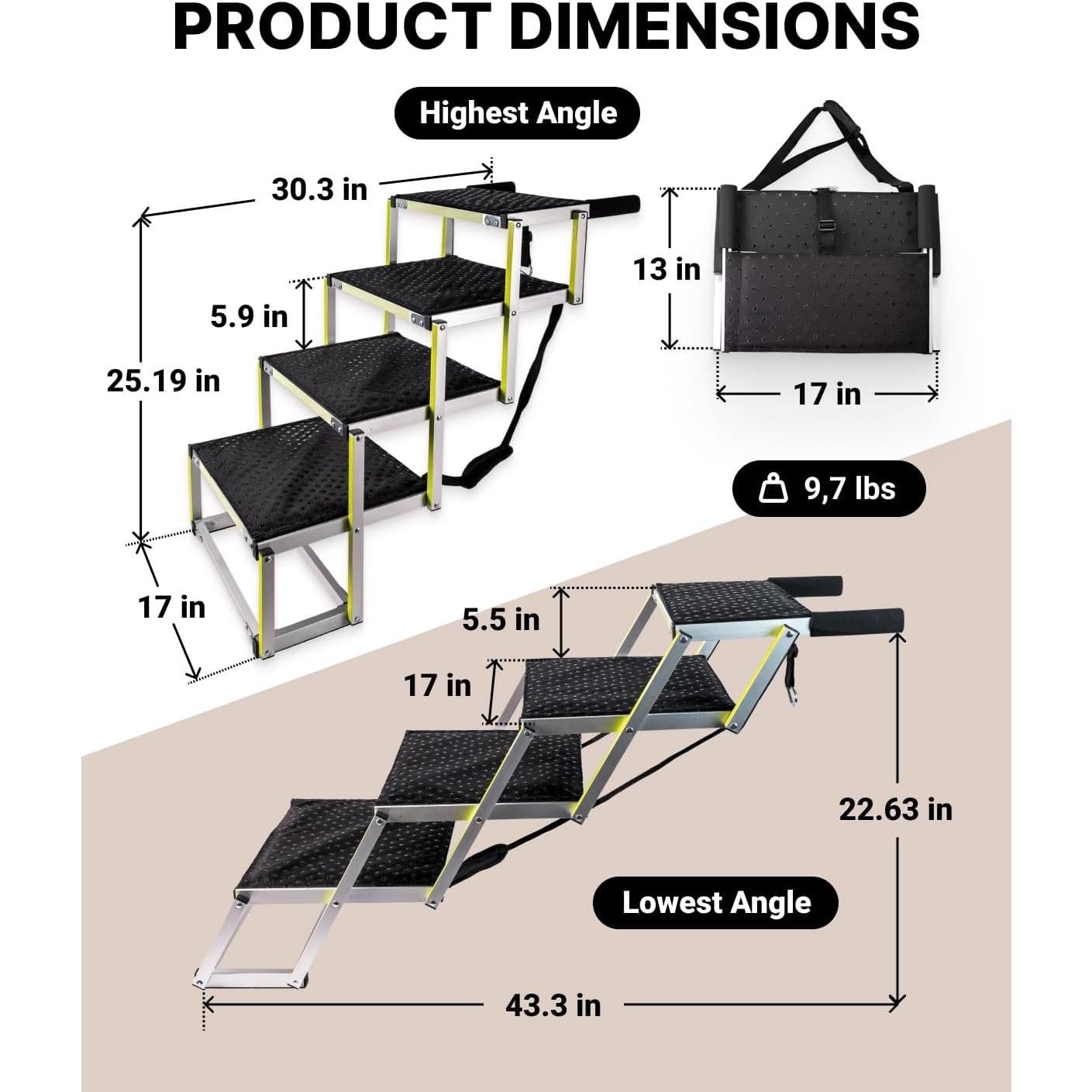 PRODUCT DIMENSIONS

Highest Angle

30.3 in

5.9 in

25.19 in

17 in

13 in

17 in

9,7 lbs

5.5 in

17 in

22.63 in

Lowest Angle

43.3 in