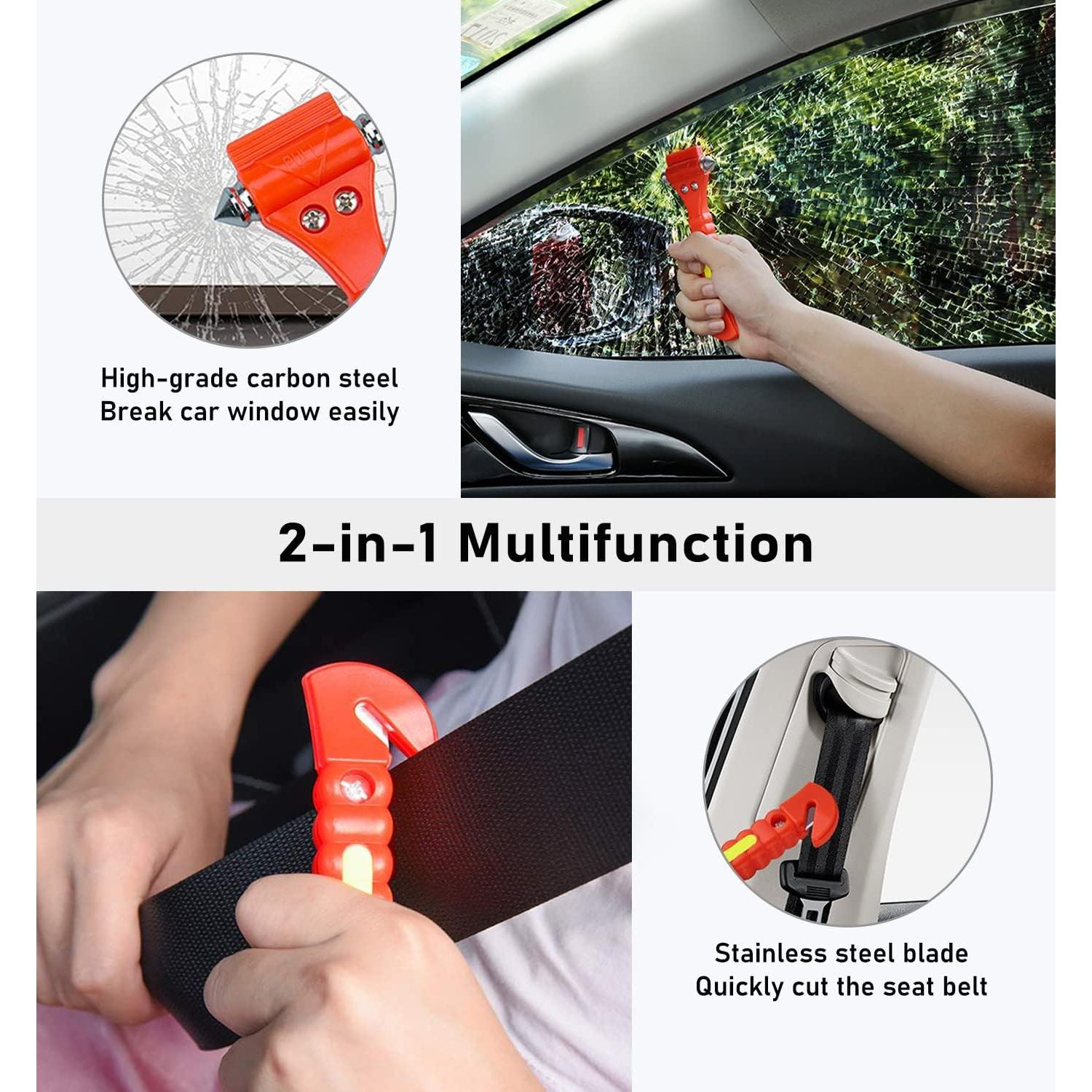 High-grade carbon steel
Break car window easily

2-in-1 Multifunction

Stainless steel blade
Quickly cut the seat belt