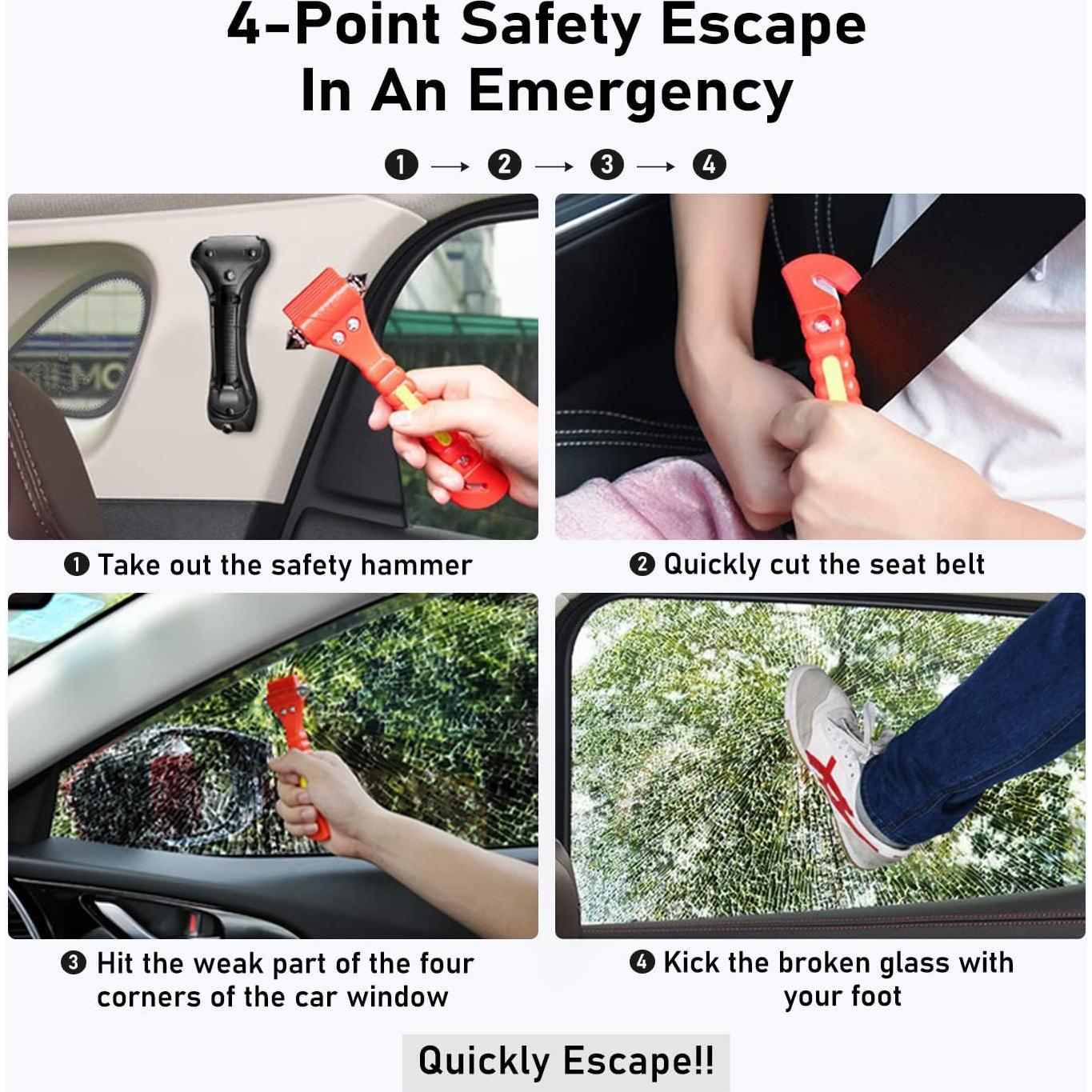 4-Point Safety Escape
In An Emergency

❶ → ❷ → ❸ → ❹

❶ Take out the safety hammer

❷ Quickly cut the seat belt

❸ Hit the weak part of the four corners of the car window

❹ Kick the broken glass with your foot

Quickly Escape!!