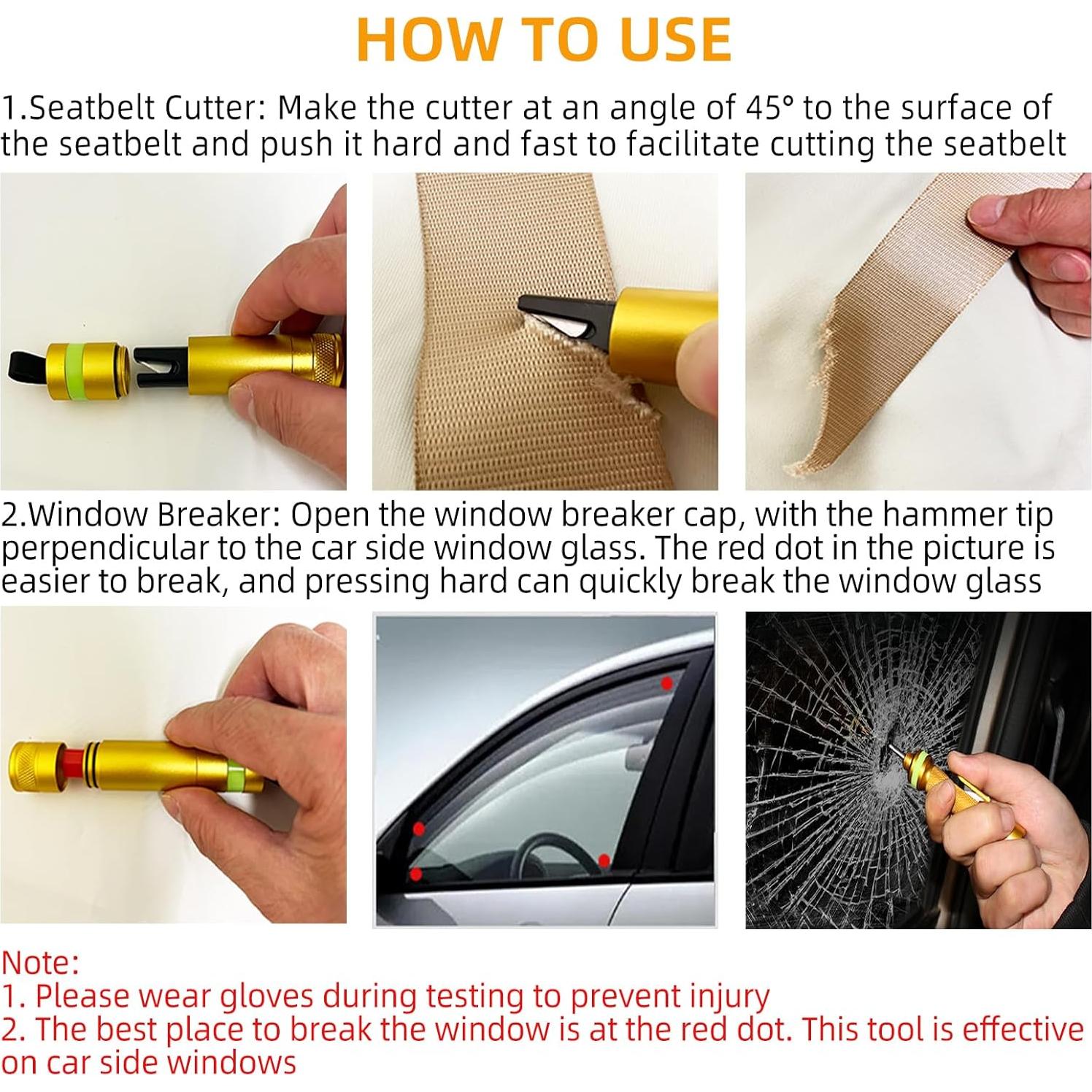 HOW TO USE

1.Seatbelt Cutter: Make the cutter at an angle of 45° to the surface of the seatbelt and push it hard and fast to facilitate cutting the seatbelt

2.Window Breaker: Open the window breaker cap, with the hammer tip perpendicular to the car side window glass. The red dot in the picture is easier to break, and pressing hard can quickly break the window glass

Note:
1. Please wear gloves during testing to prevent injury
2. The best place to break the window is at the red dot. This tool is effective on car side windows