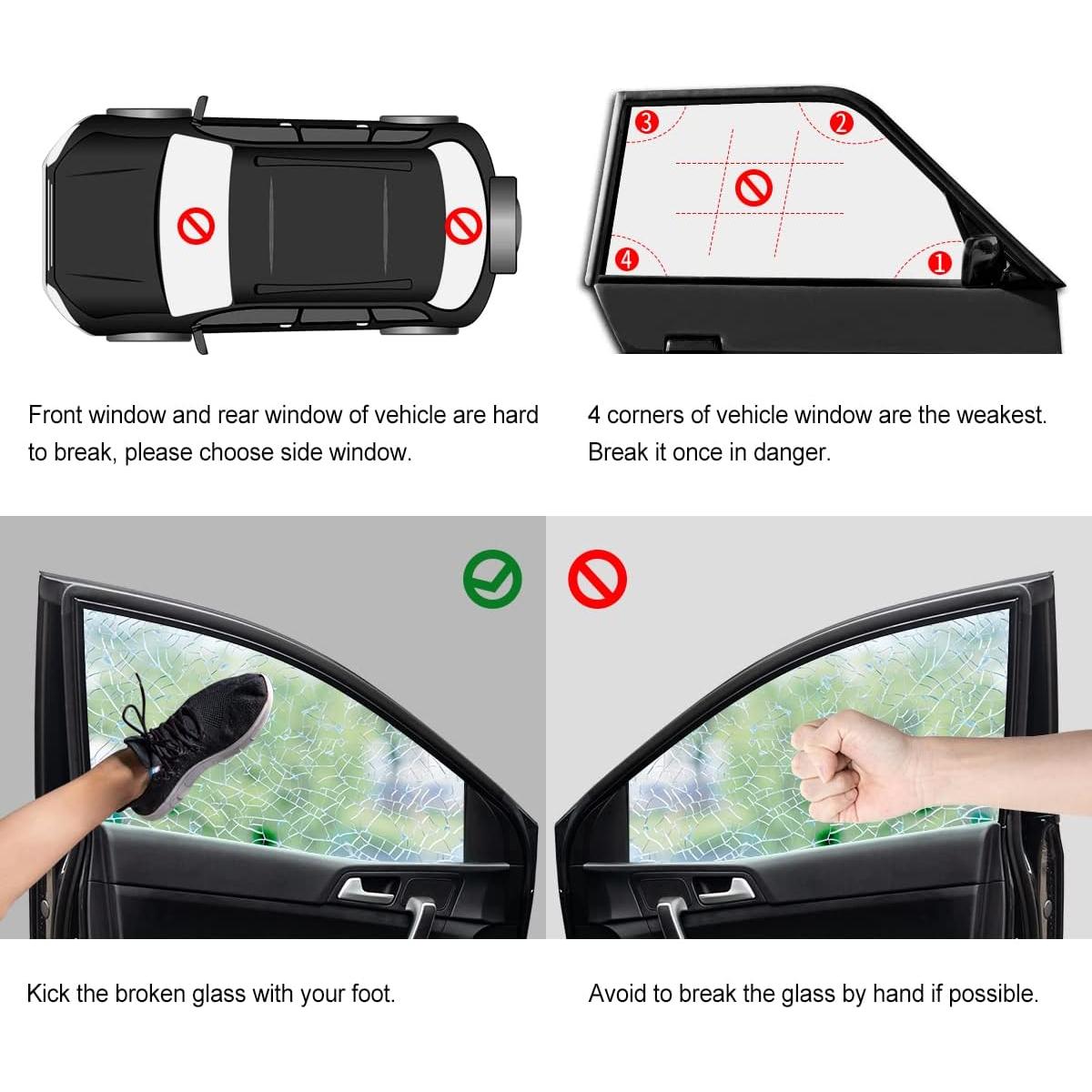 3

2

4

1

Front window and rear window of vehicle are hard to break, please choose side window.

4 corners of vehicle window are the weakest. Break it once in danger.

Kick the broken glass with your foot.

Avoid to break the glass by hand if possible.