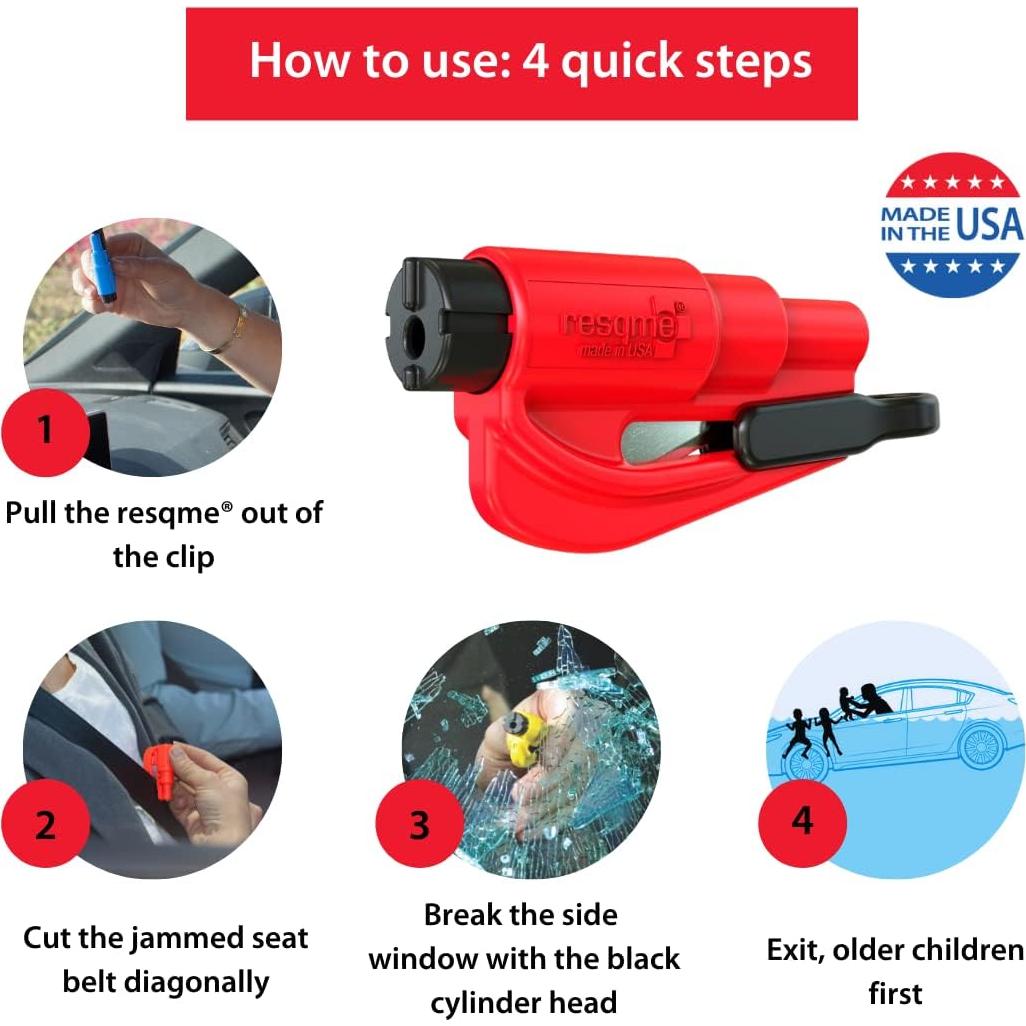 How to use: 4 quick steps

MADE IN THE USA

resqme®
made in USA

1

Pull the resqme® out of the clip

2

Cut the jammed seat belt diagonally

3

Break the side window with the black cylinder head

4

Exit, older children first