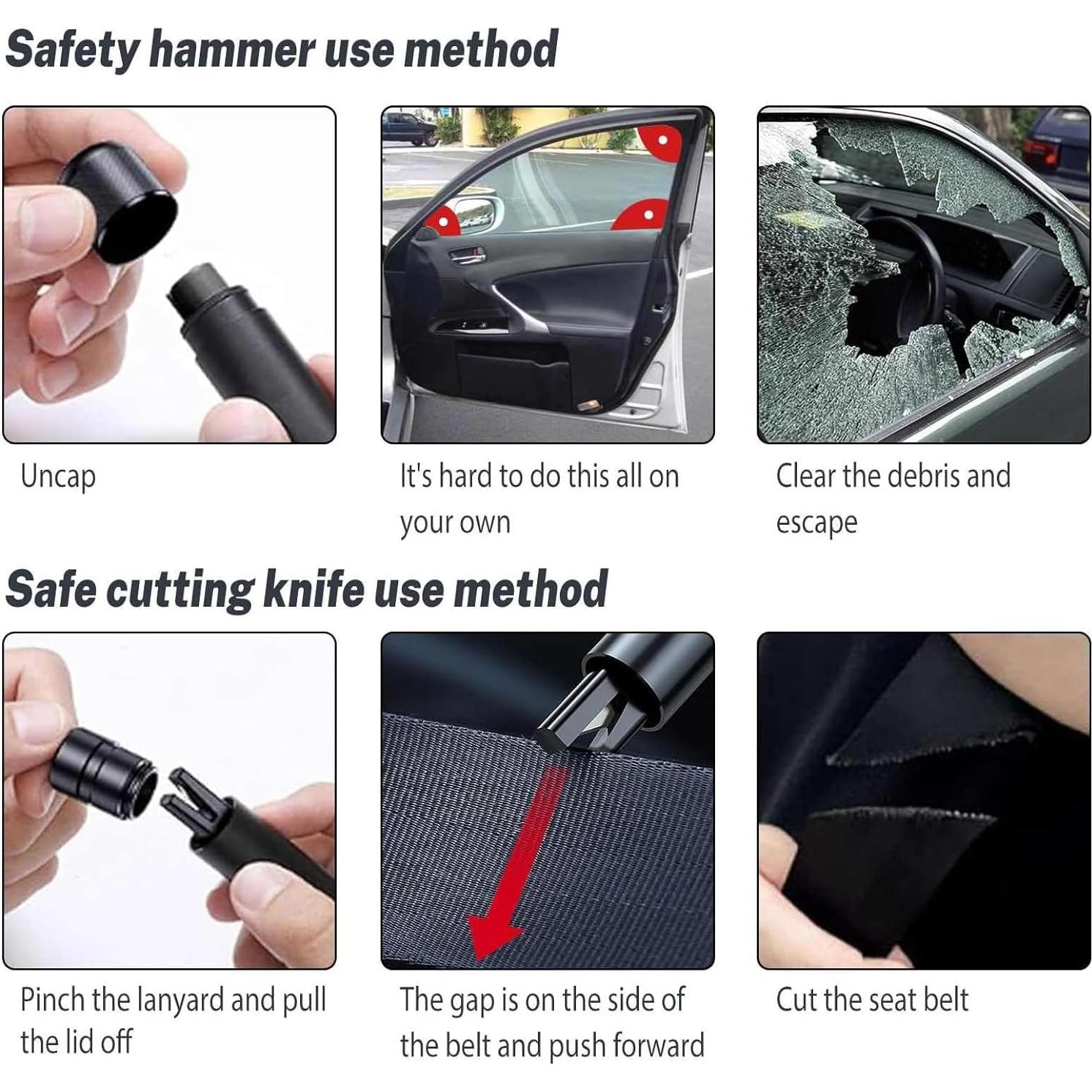 Safety hammer use method

Uncap

It's hard to do this all on your own

Clear the debris and escape

Safe cutting knife use method

Pinch the lanyard and pull the lid off

The gap is on the side of the belt and push forward

Cut the seat belt