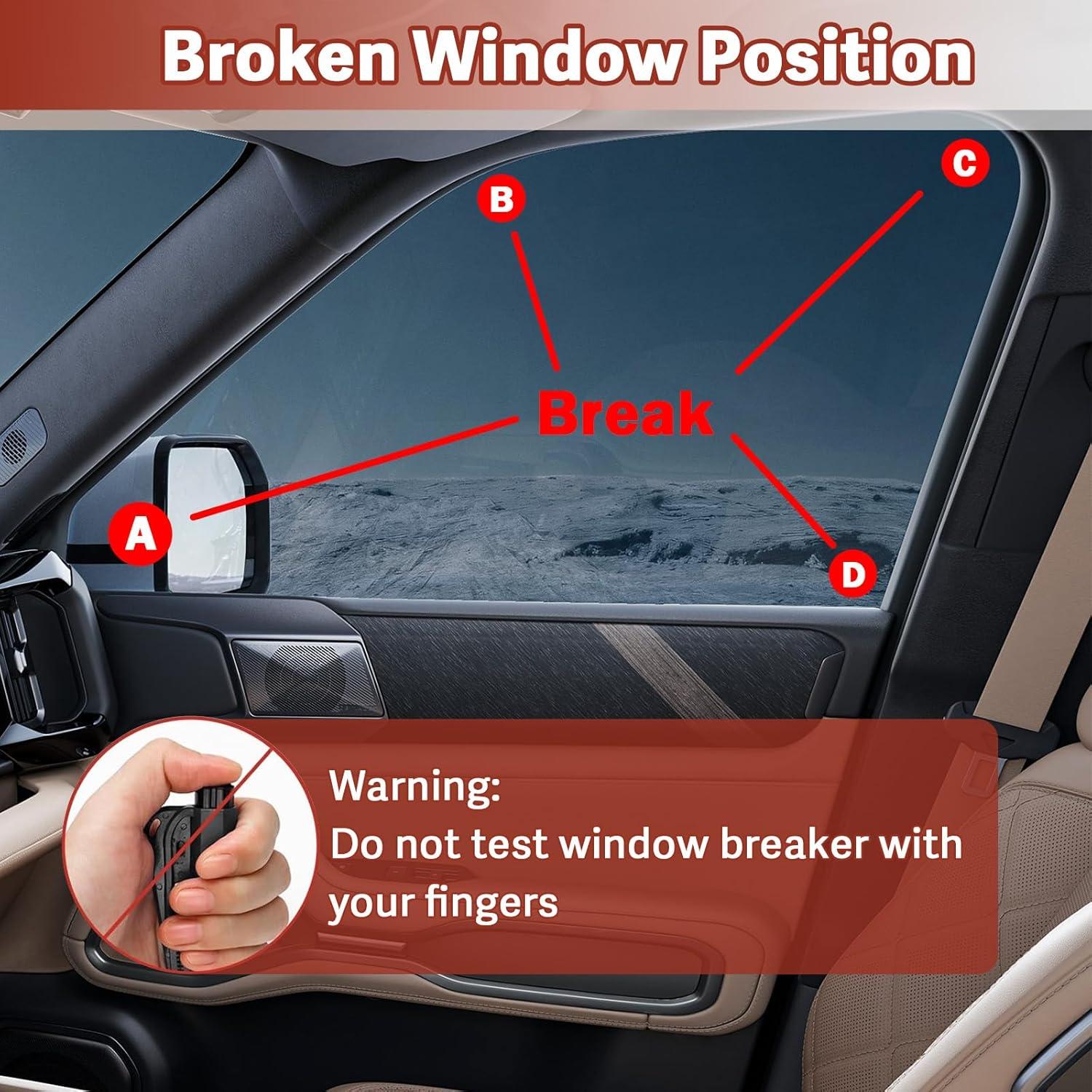 Broken Window Position

B

C

Break

A

D

Warning:
Do not test window breaker with your fingers